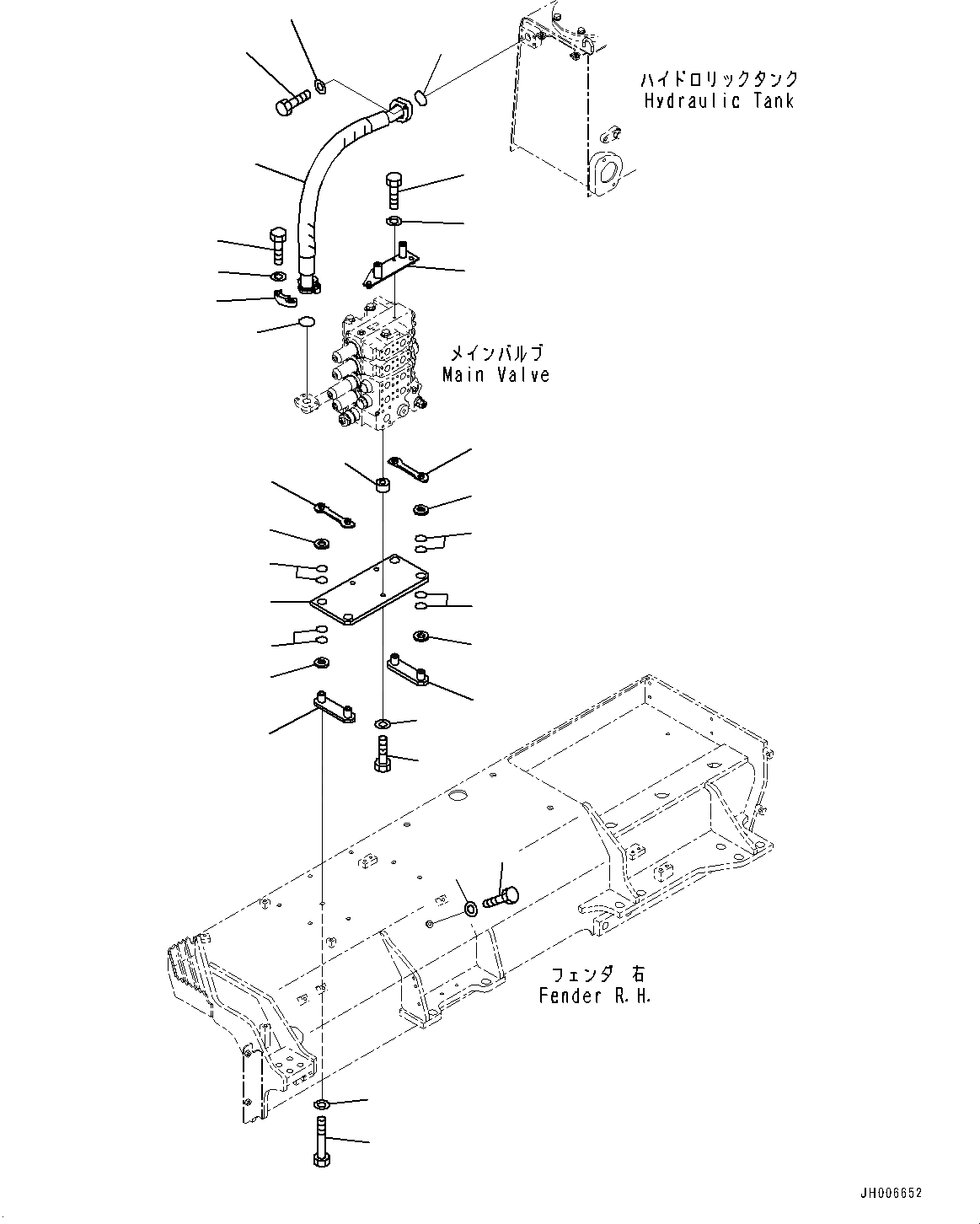 ハイドロリックタンク
Hydraulic Tank

メインバルブ
Main Valve

フェンダ 右
Fender R.H.

JH006652