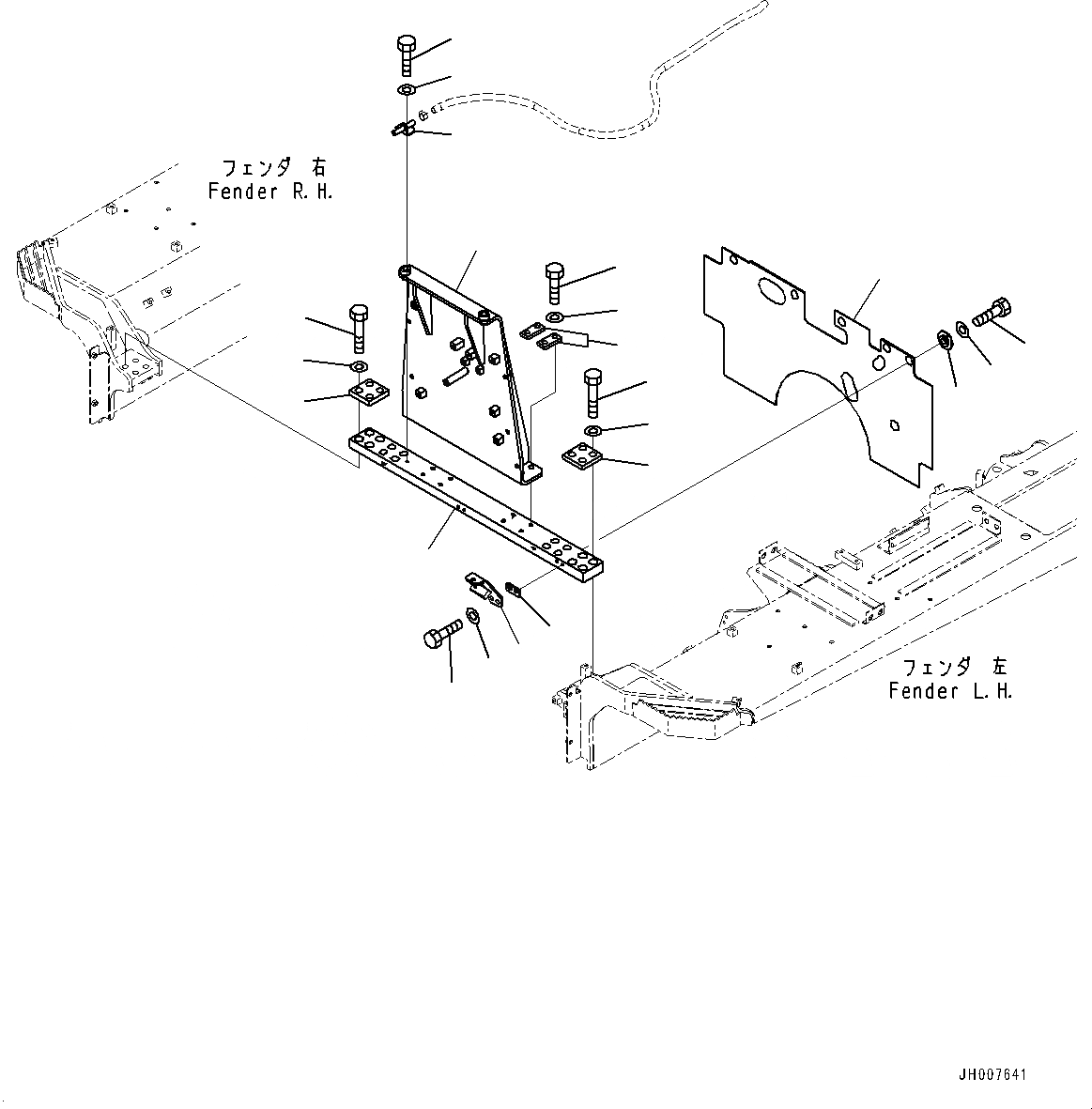 フェンダ 右
Fender R.H.

フェンダ 左
Fender L.H.

JH007641