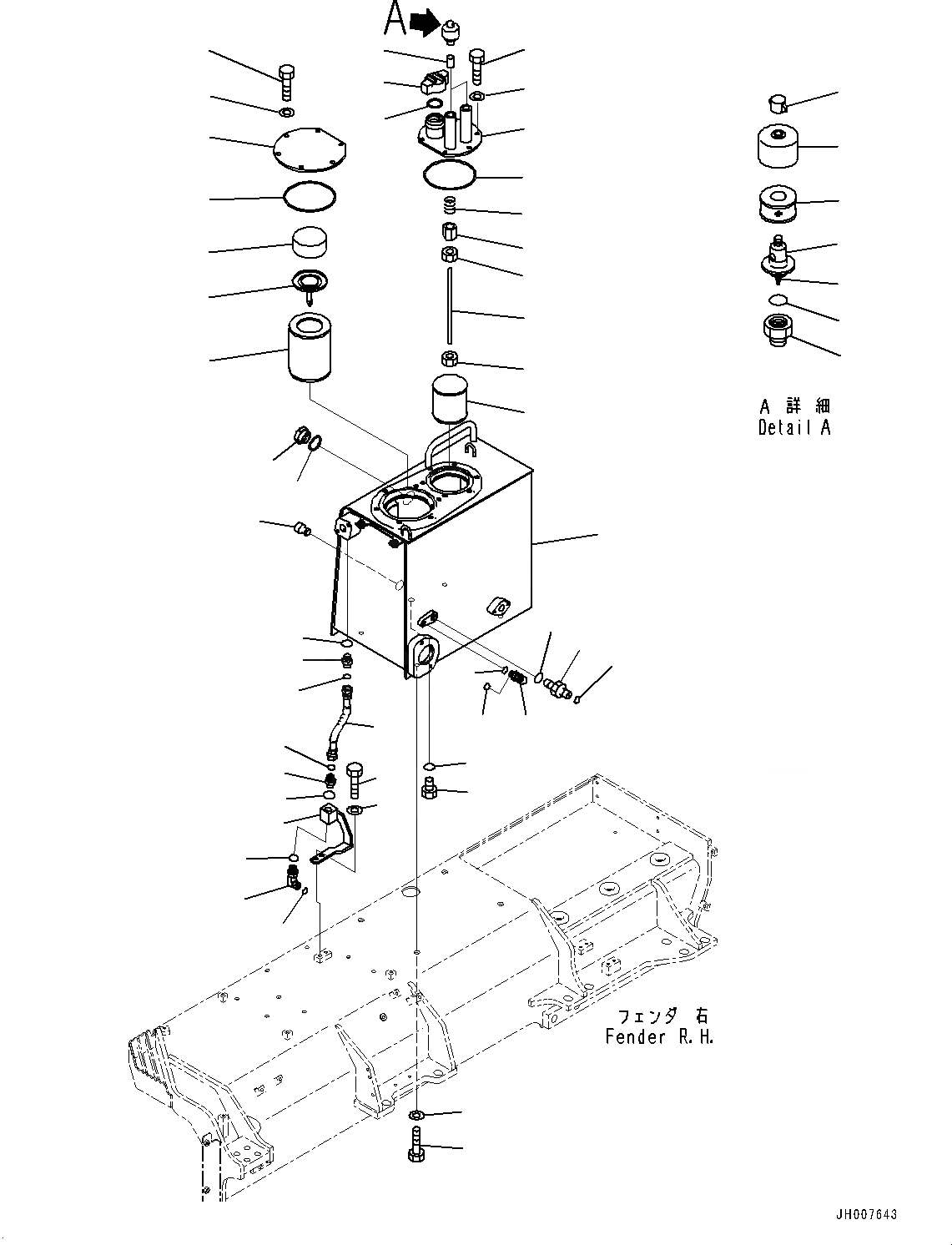 A

A 詳細
Detail A

フェンダ 右
Fender R.H.

JH007643