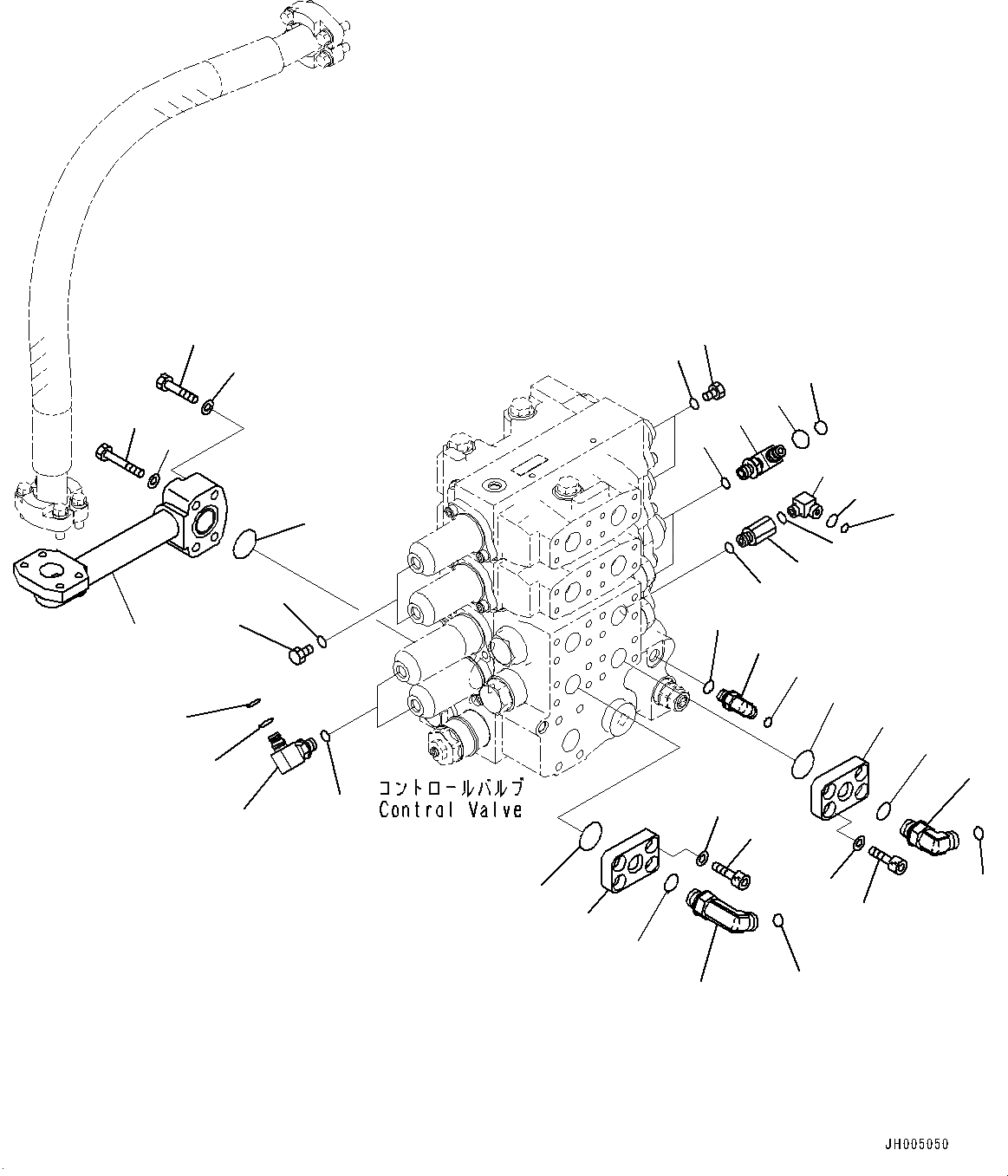 コントロールバルブ
Control Valve

JH005050