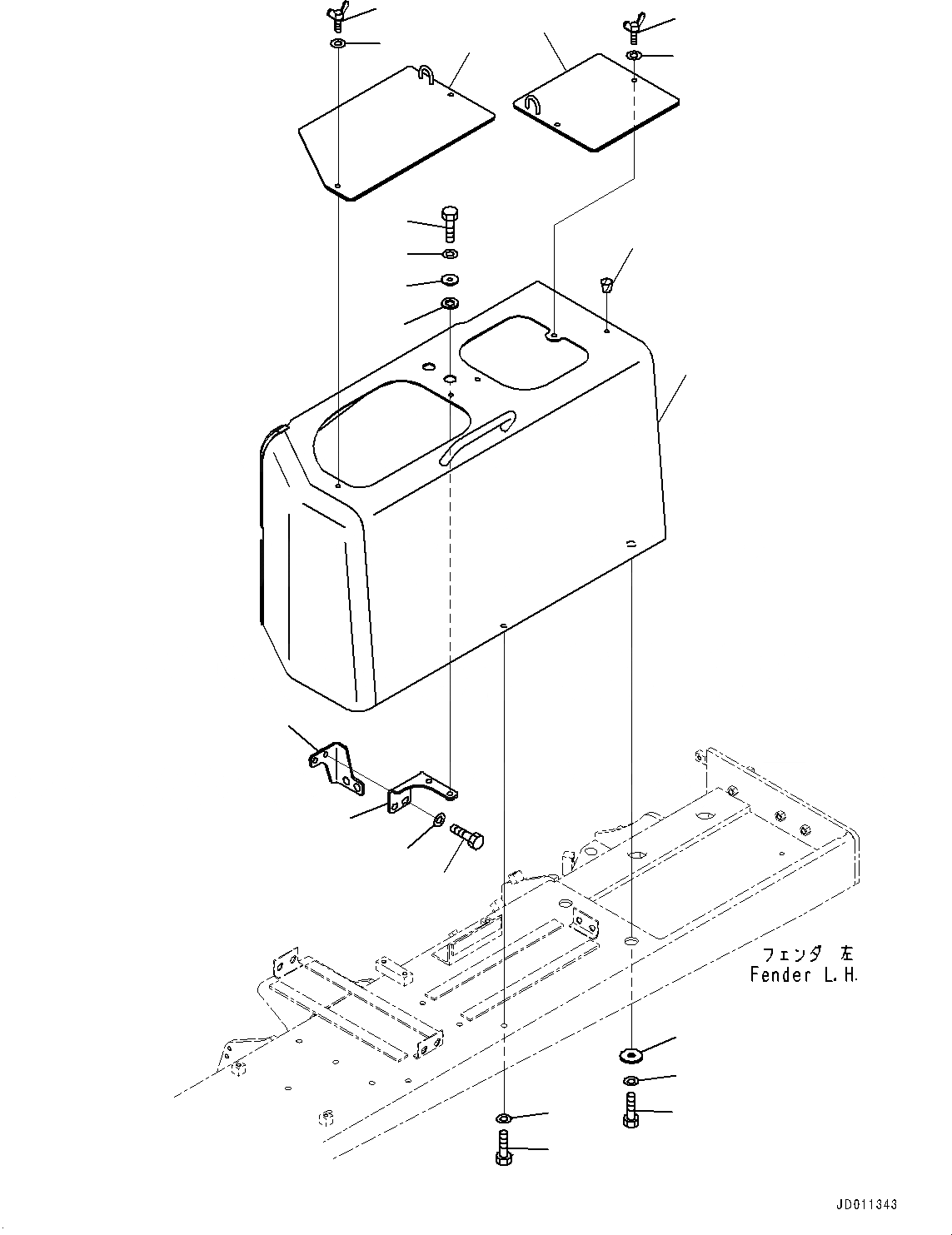 フェンダ 左
Fender L.H.

JD011343