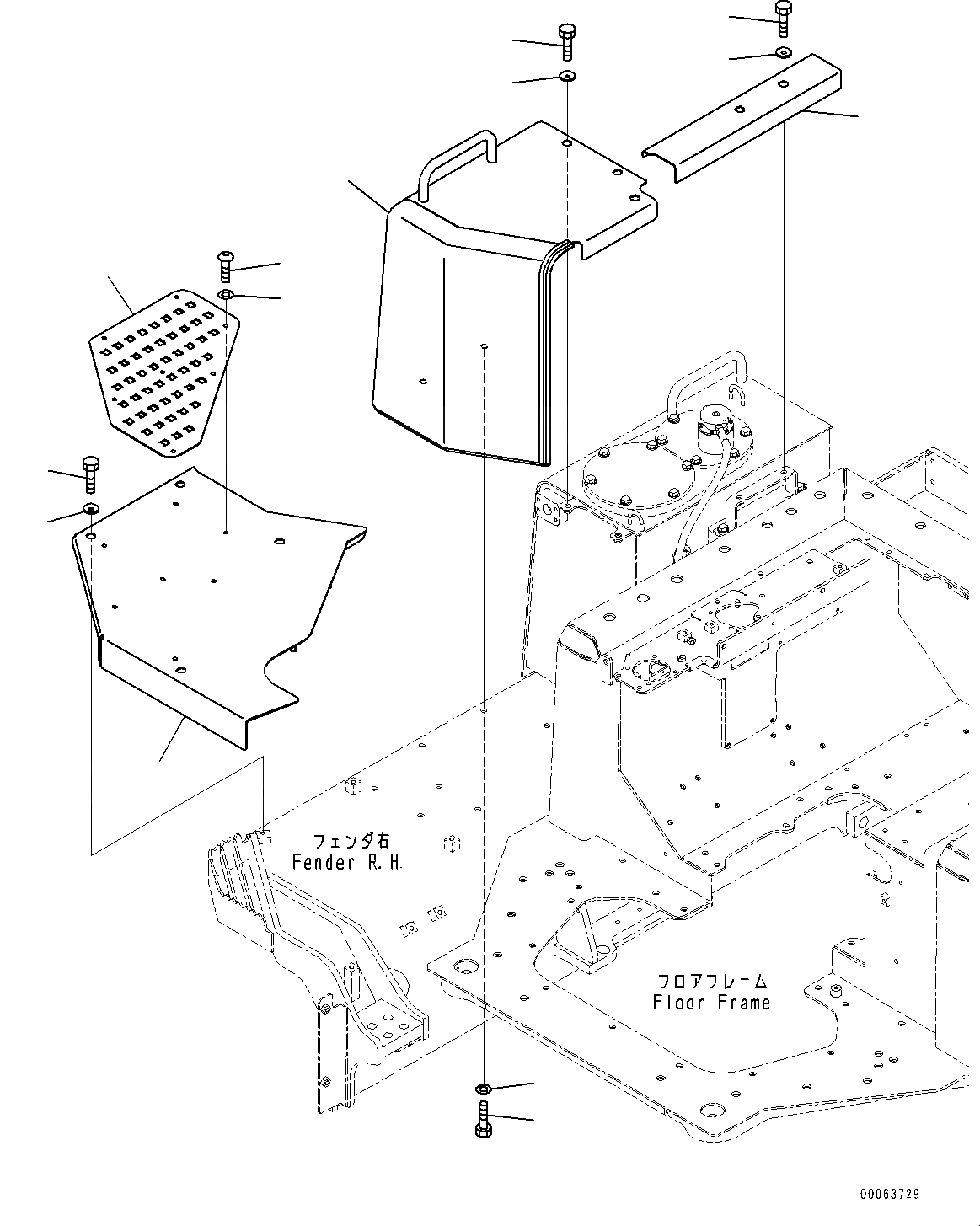 フェンダ右
Fender R.H.

フロアフレーム
Floor Frame

00063729