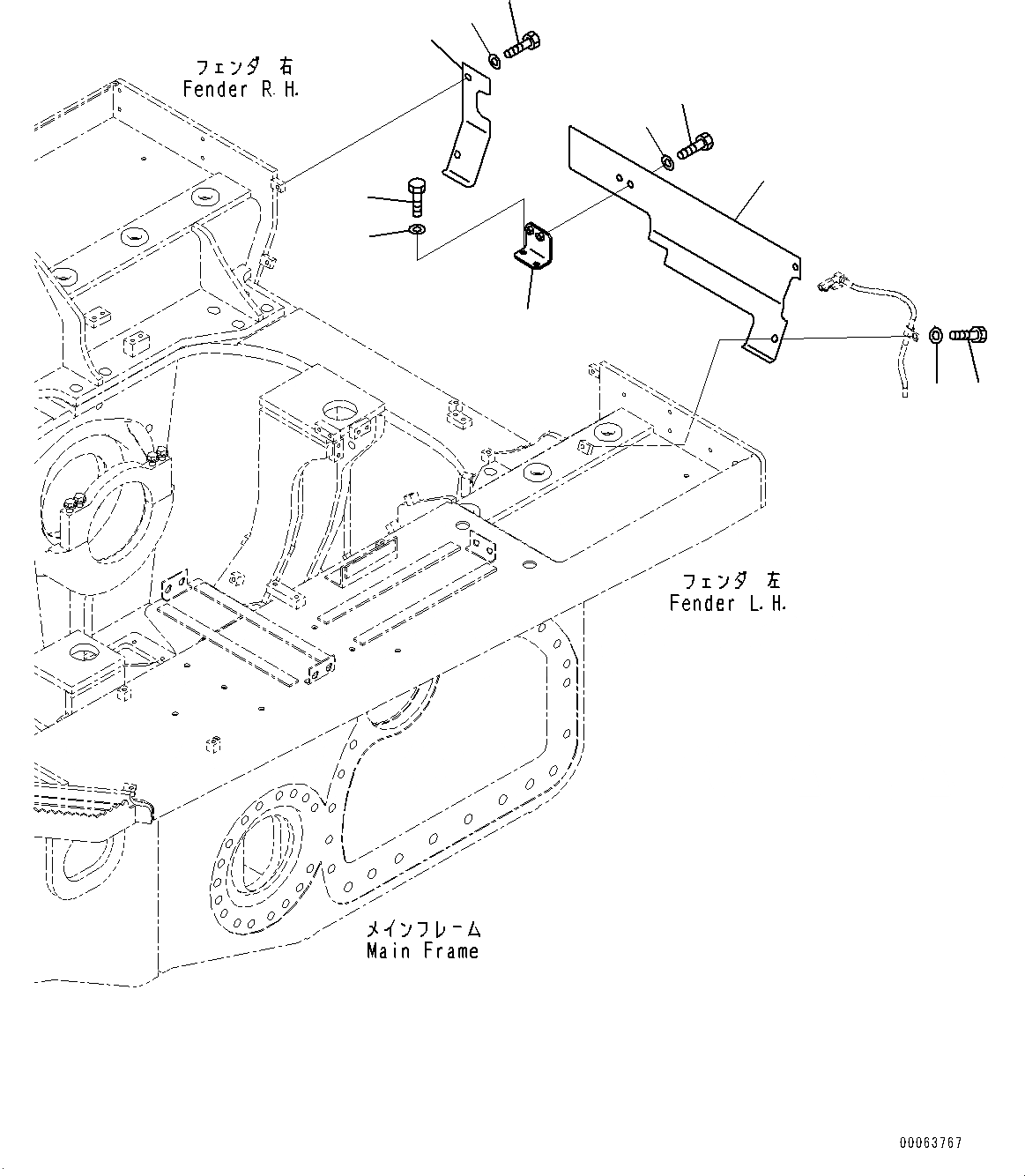 フェンダ 右
Fender R.H.

フェンダ 左
Fender L.H.

メインフレーム
Main Frame

00063767