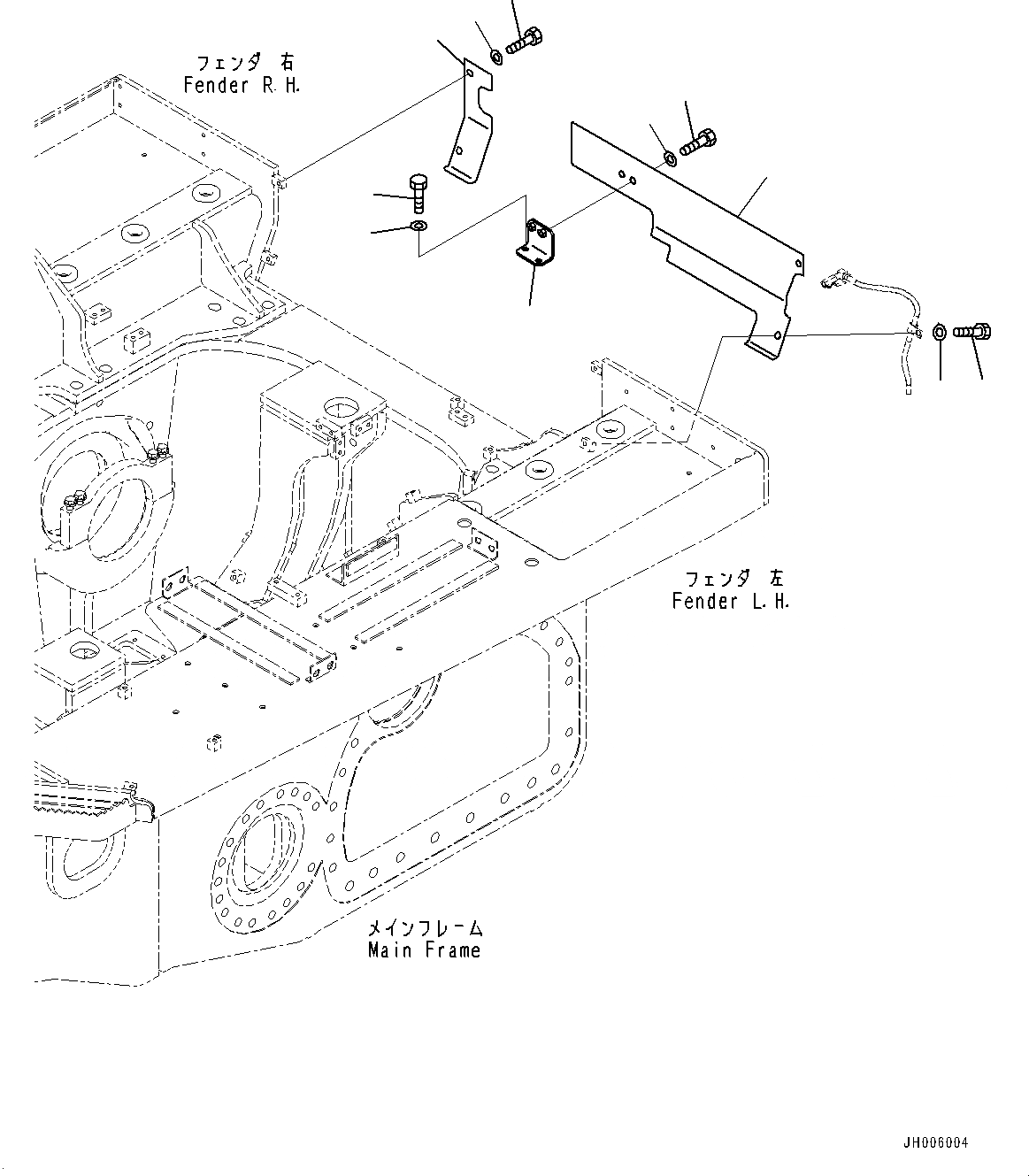 フェンダ 右
Fender R.H.

フェンダ 左
Fender L.H.

メインフレーム
Main Frame

JH006004