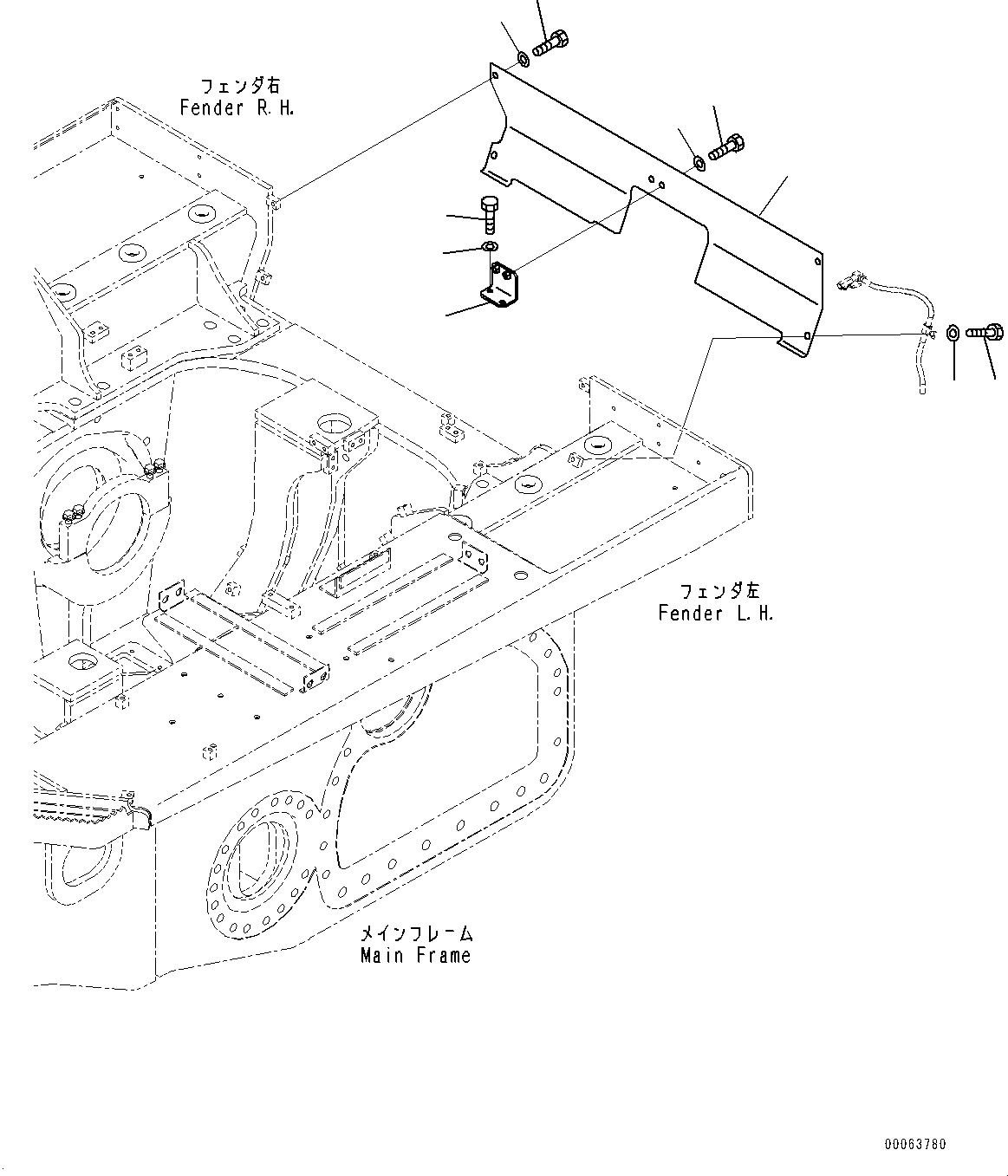 フェンダ右
Fender R.H.

フェンダ左
Fender L.H.

メインフレーム
Main Frame

00063780