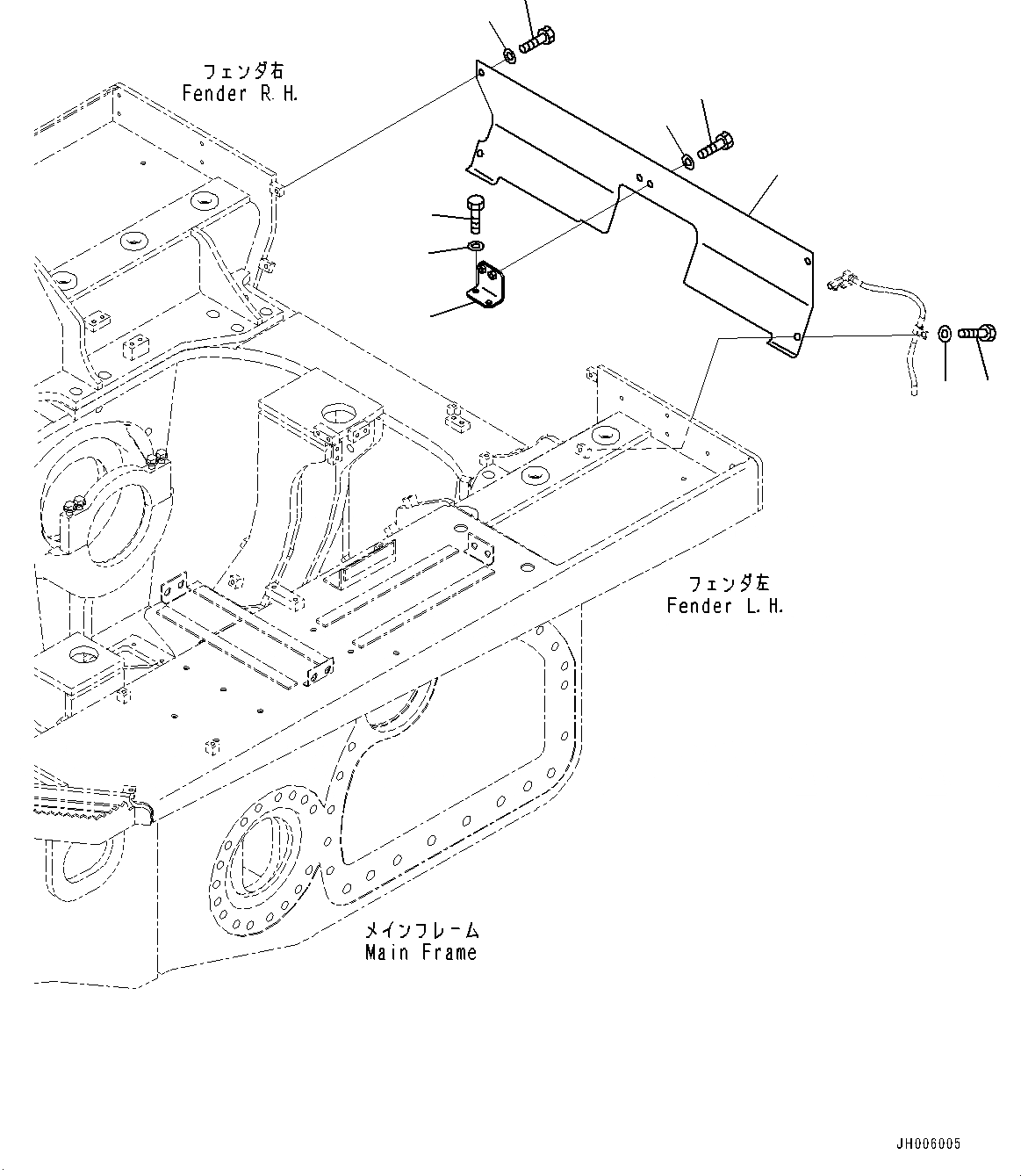 フェンダ右
Fender R.H.

フェンダ左
Fender L.H.

メインフレーム
Main Frame

JH006005