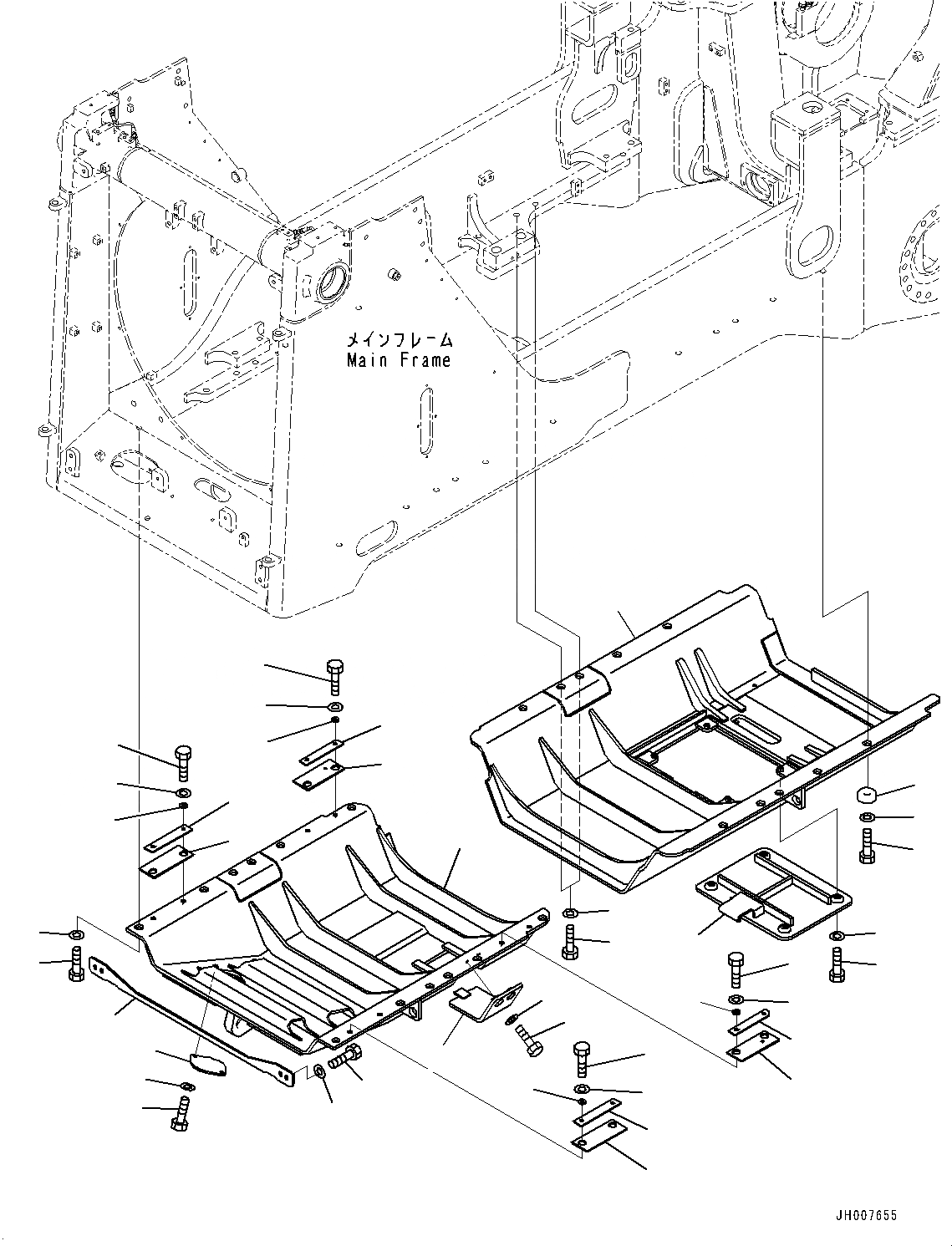 メインフレーム
Main Frame

JH007655