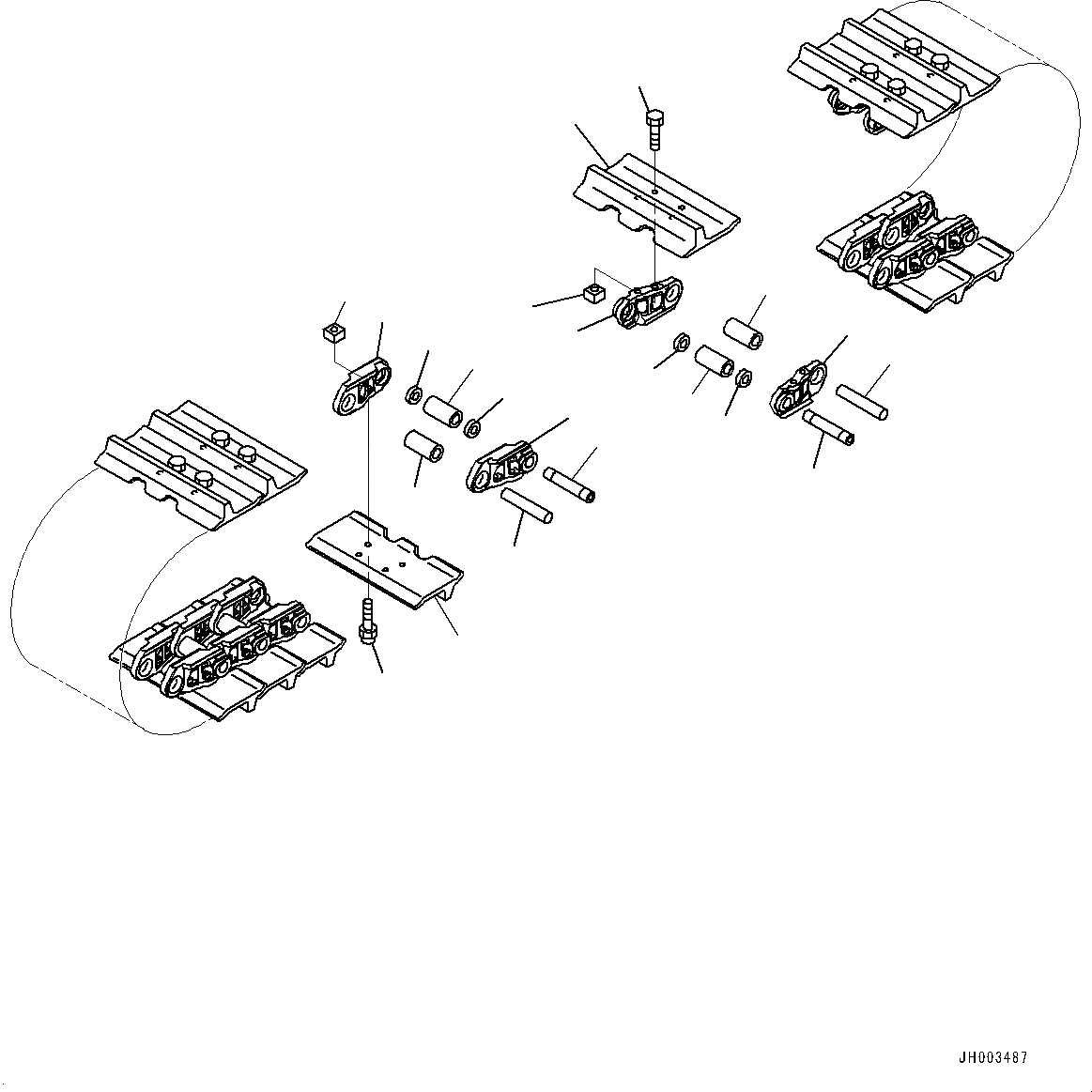 JH003487