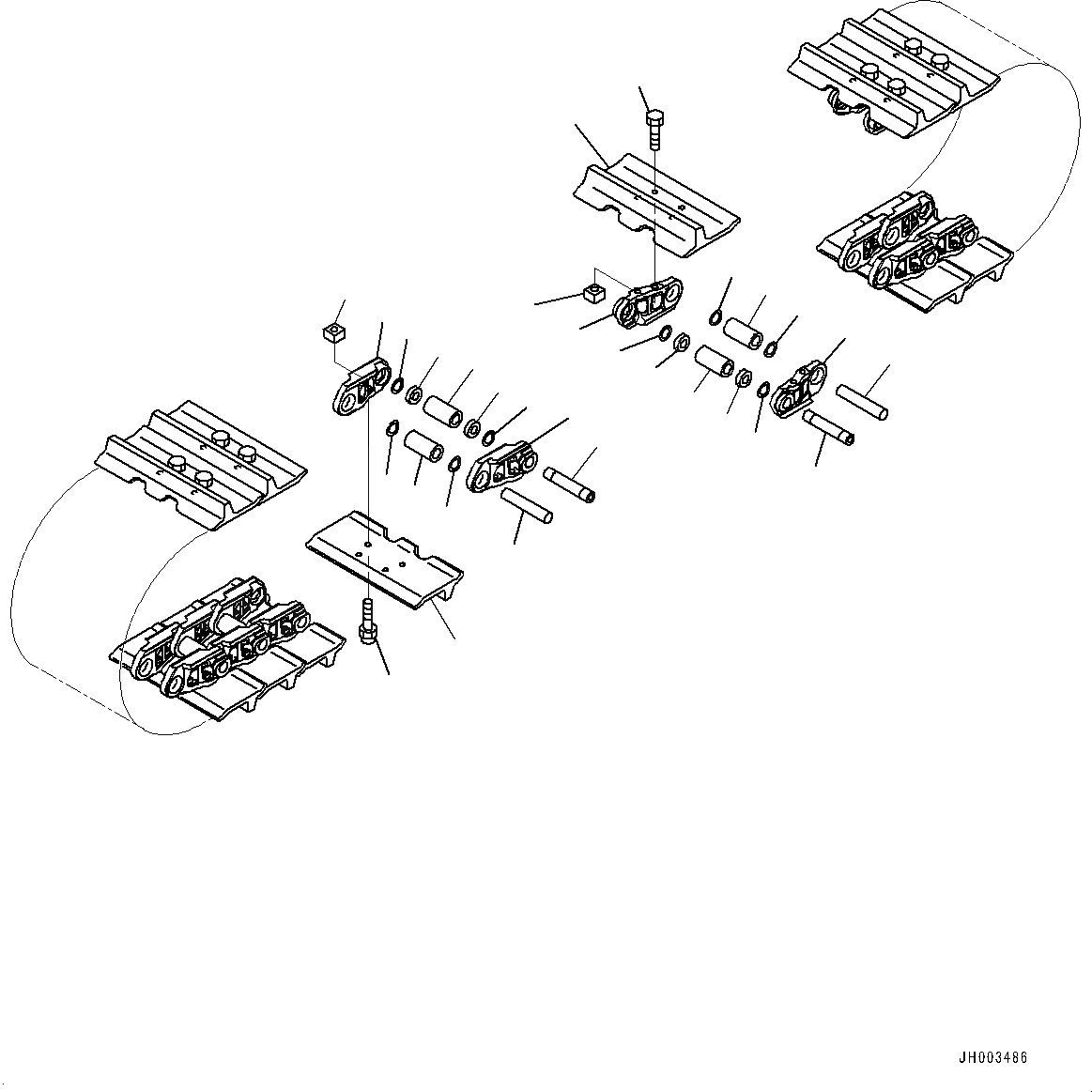 JH003486