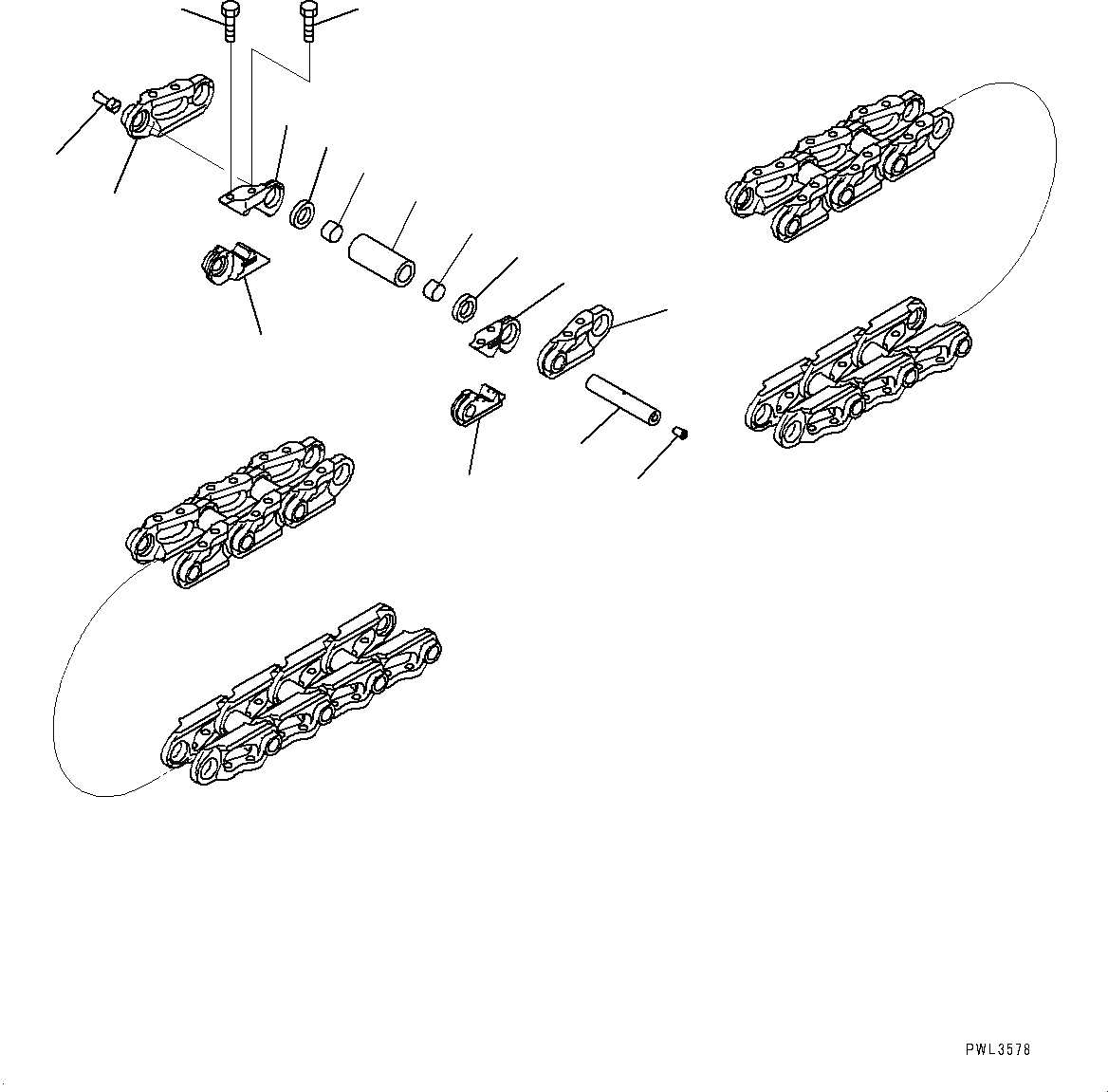 PWL3578