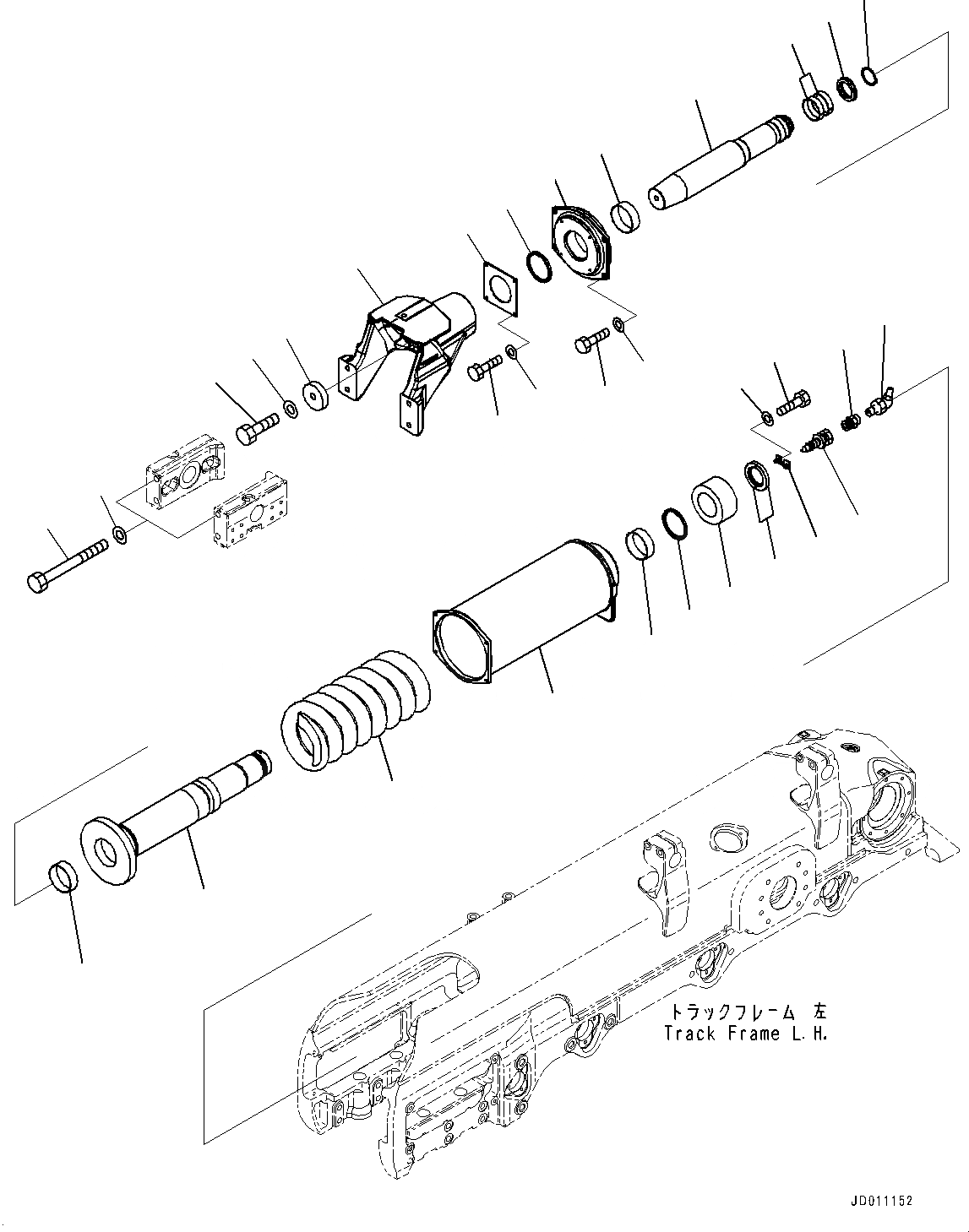 トラックフレーム 左
Track Frame L.H.

JD011152