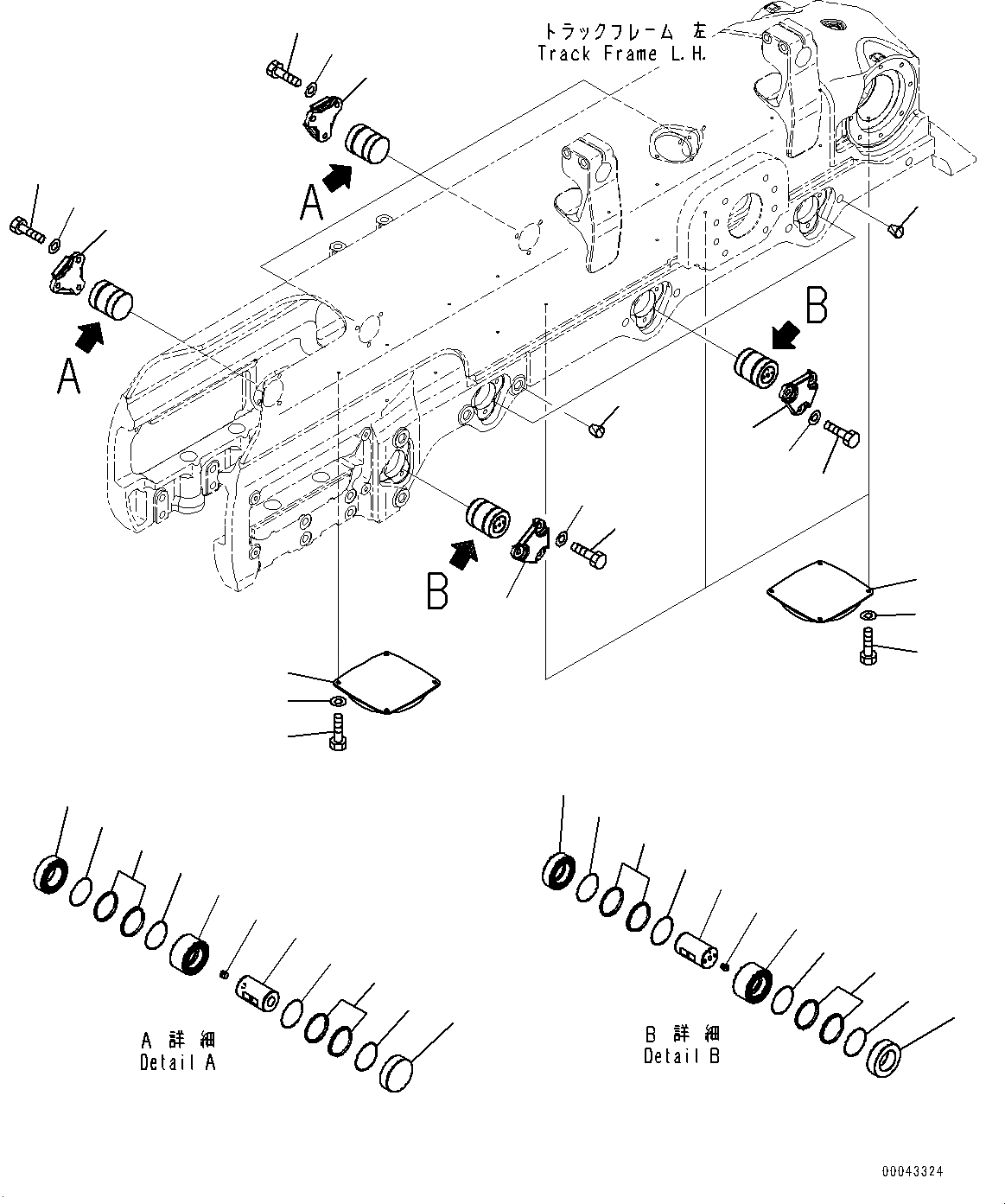 トラックフレーム 左
Track Frame L.H.

A

A

B

B

A 詳細
Detail A

B 詳細
Detail B

00043324