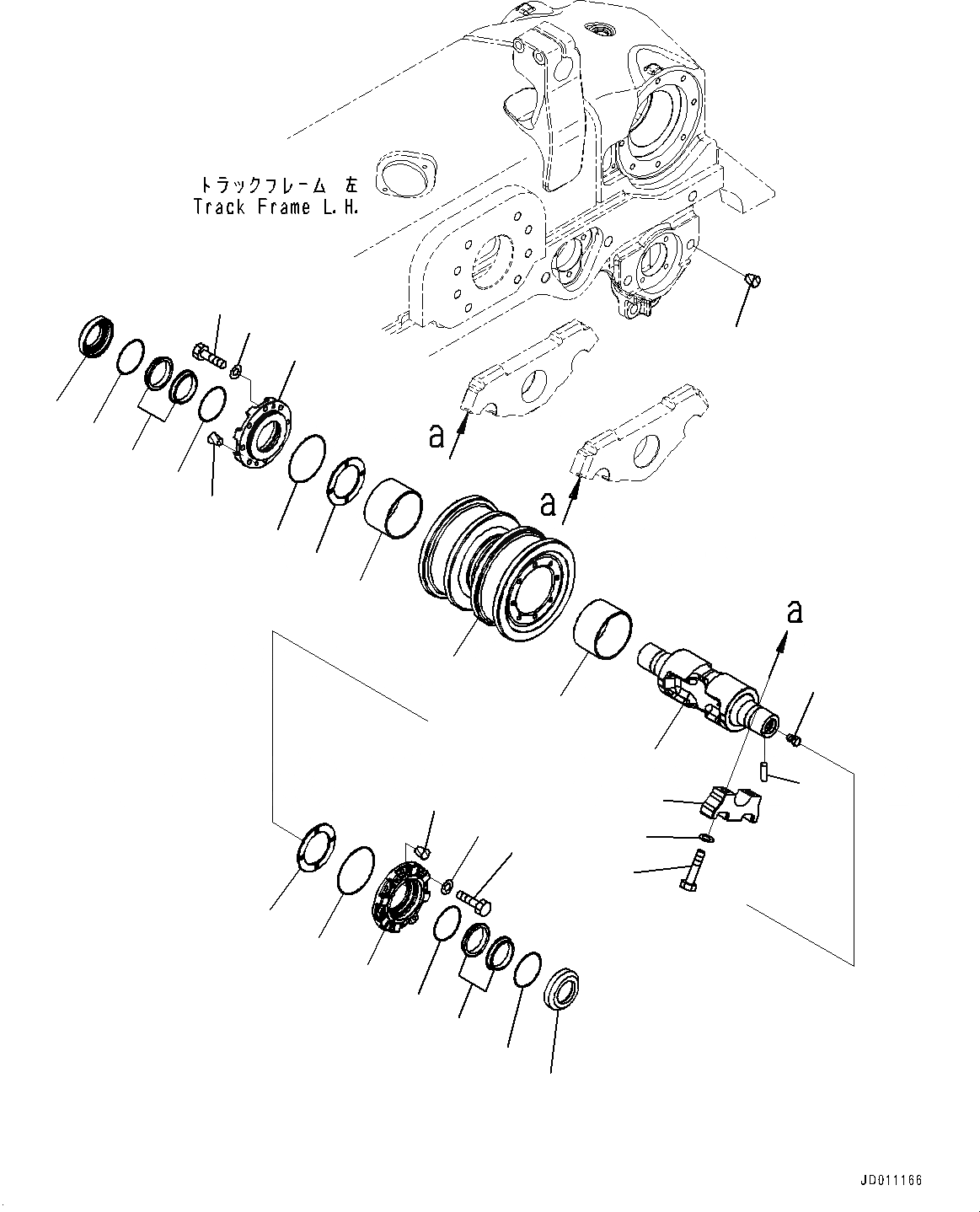 トラックフレーム 左
Track Frame L.H.

a

a

a

JD011166