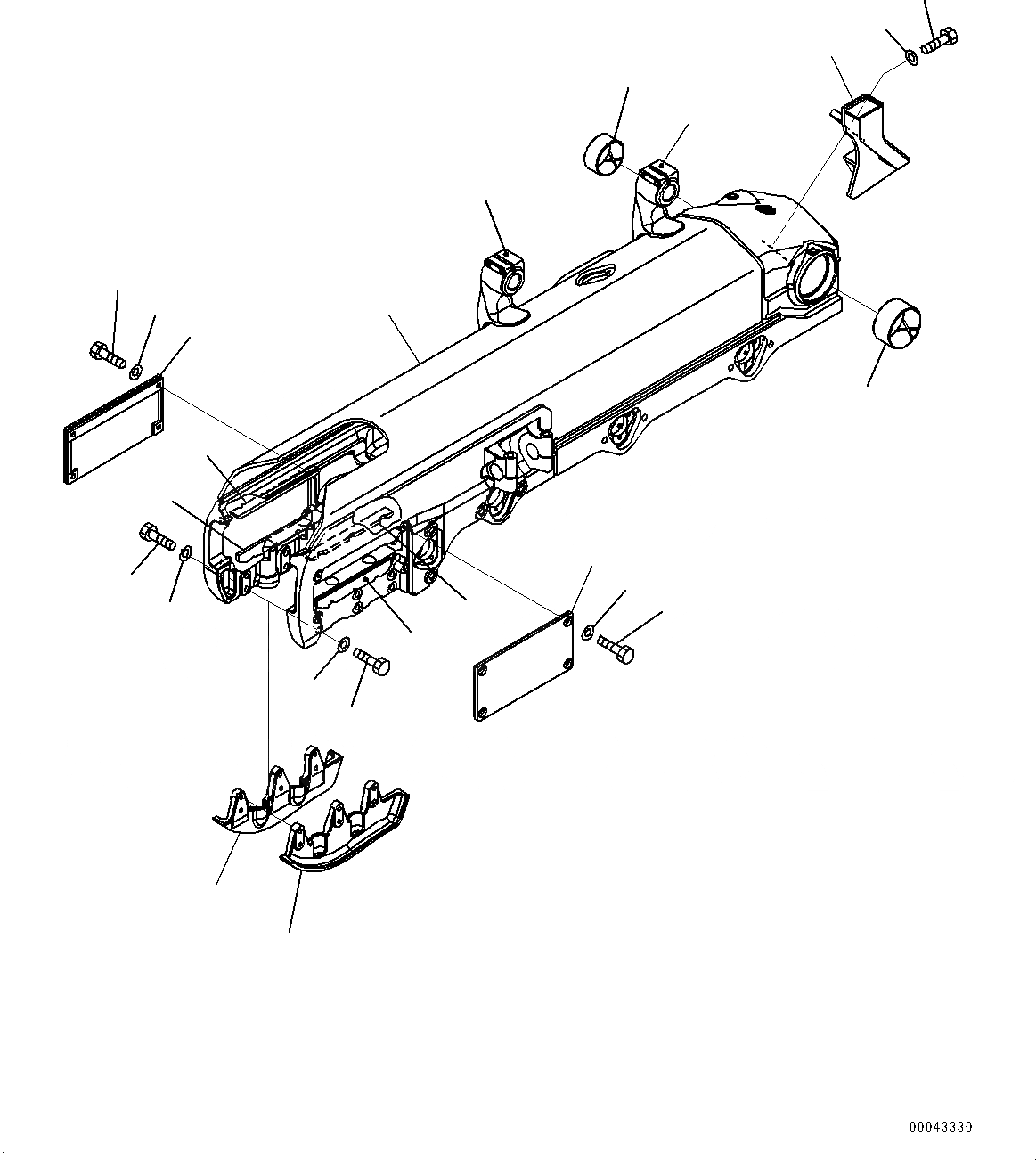 00043330