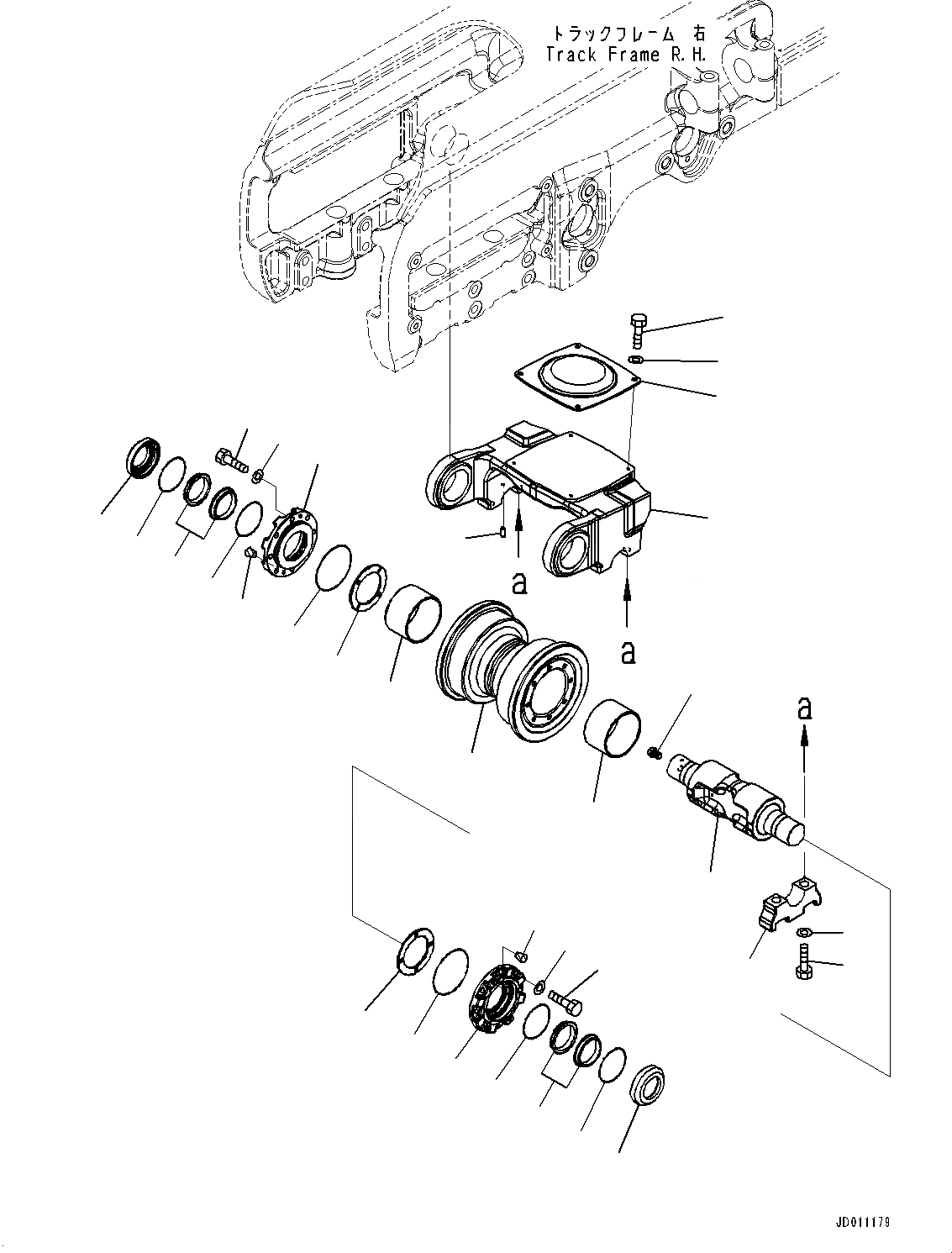 トラックフレーム 右
Track Frame R.H.

a

a

a

JD011179