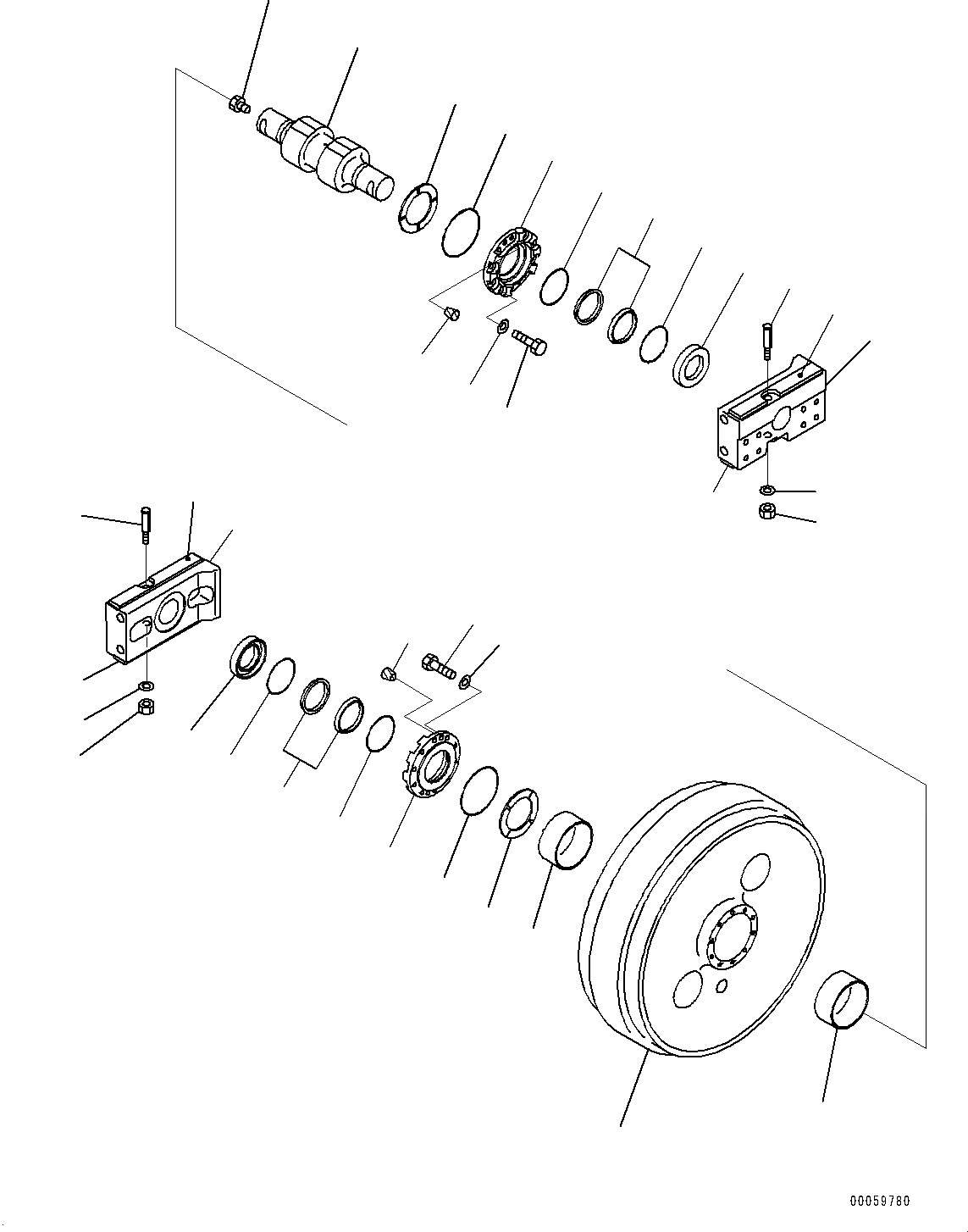 00059780