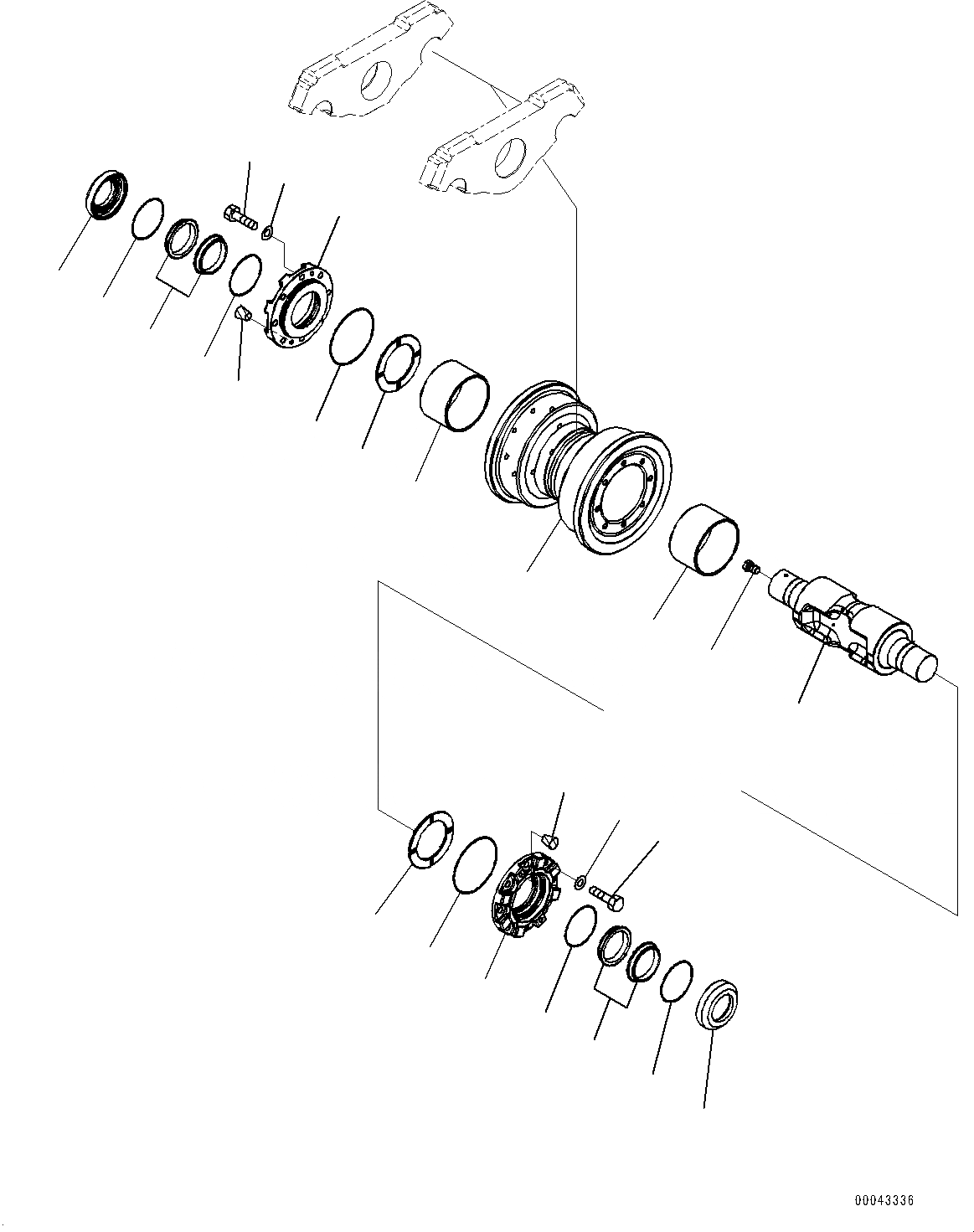 00043336