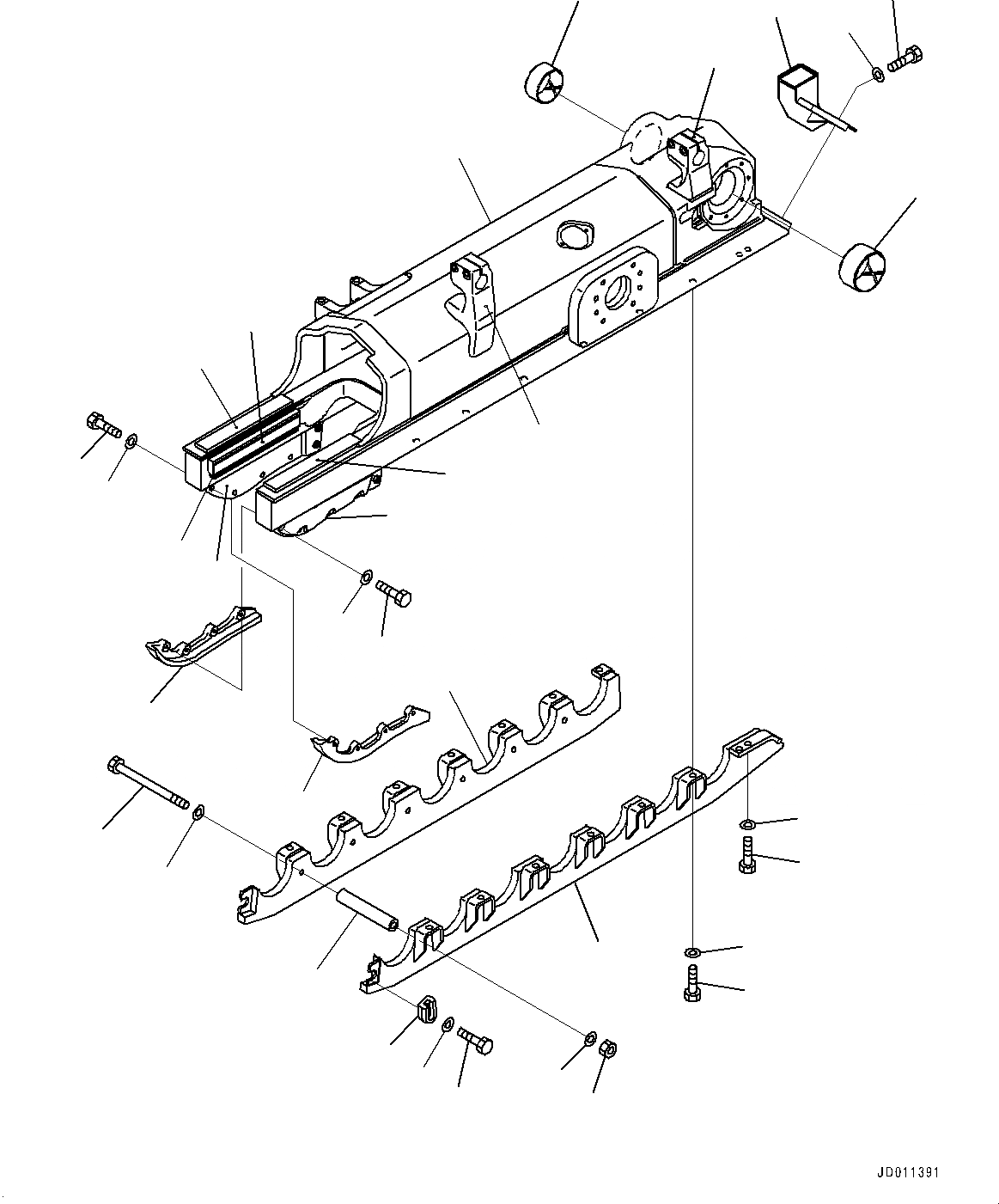 JD011391