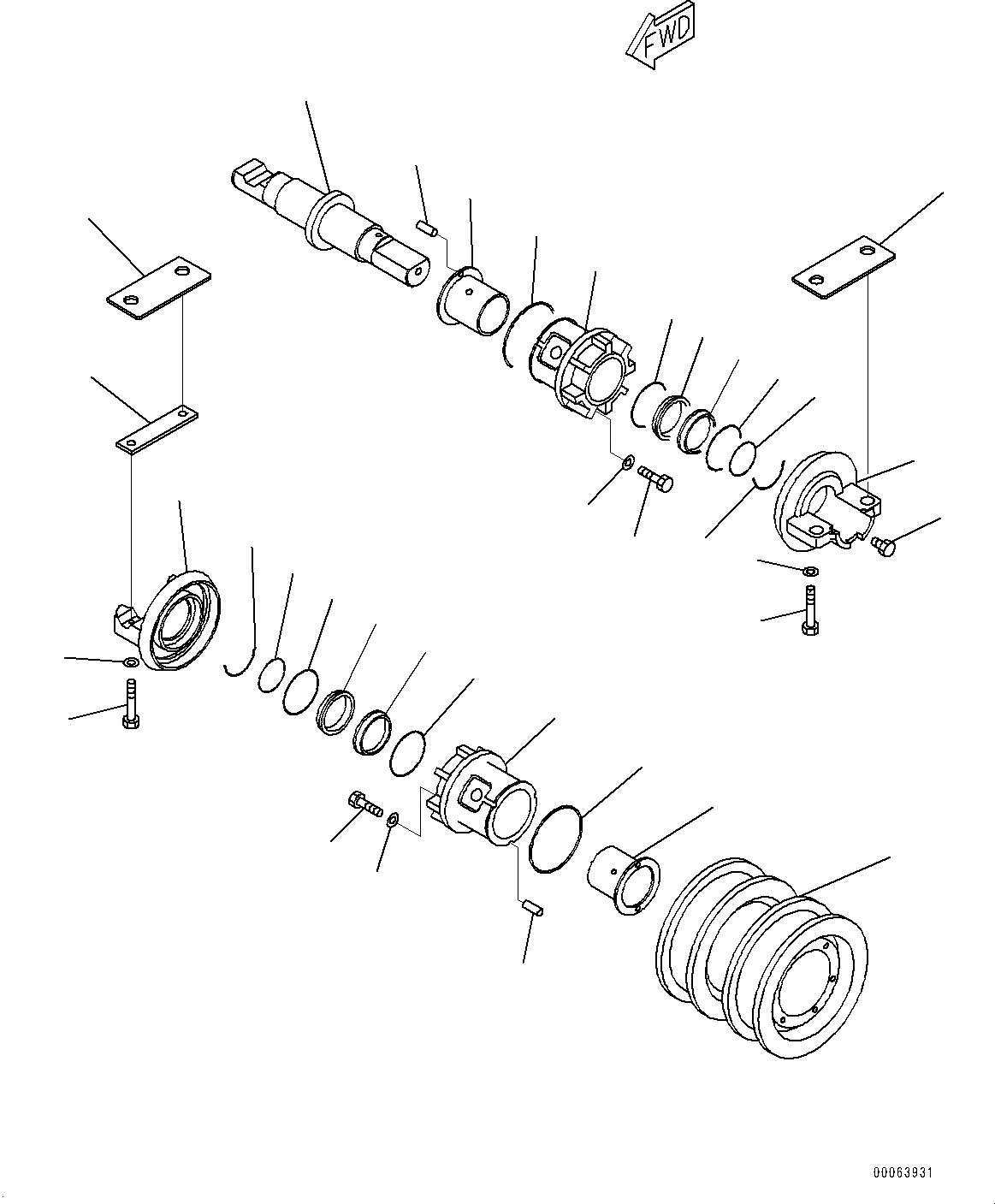 FWD

00063931