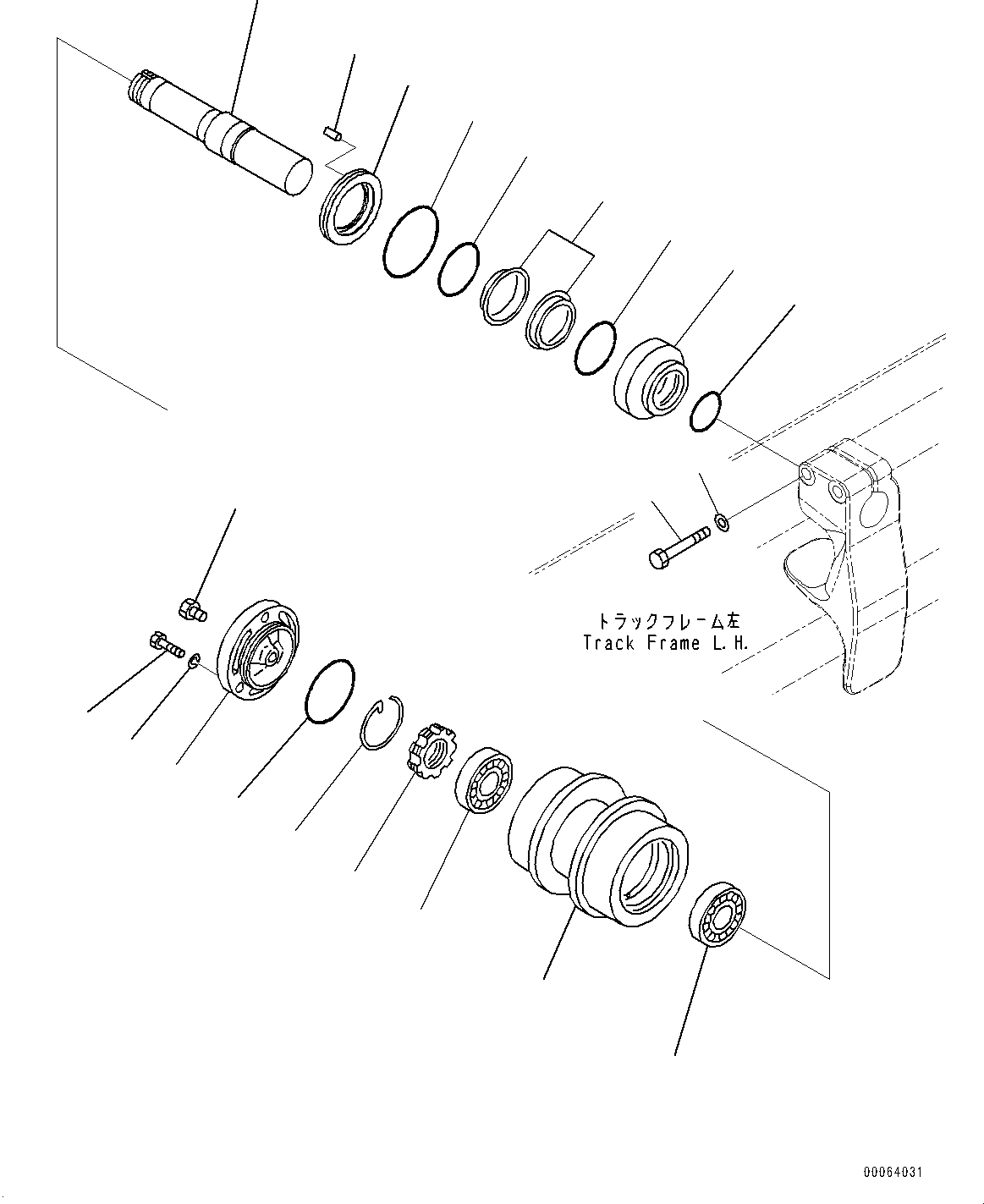 トラックフレーム左
Track Frame L.H.

00064031