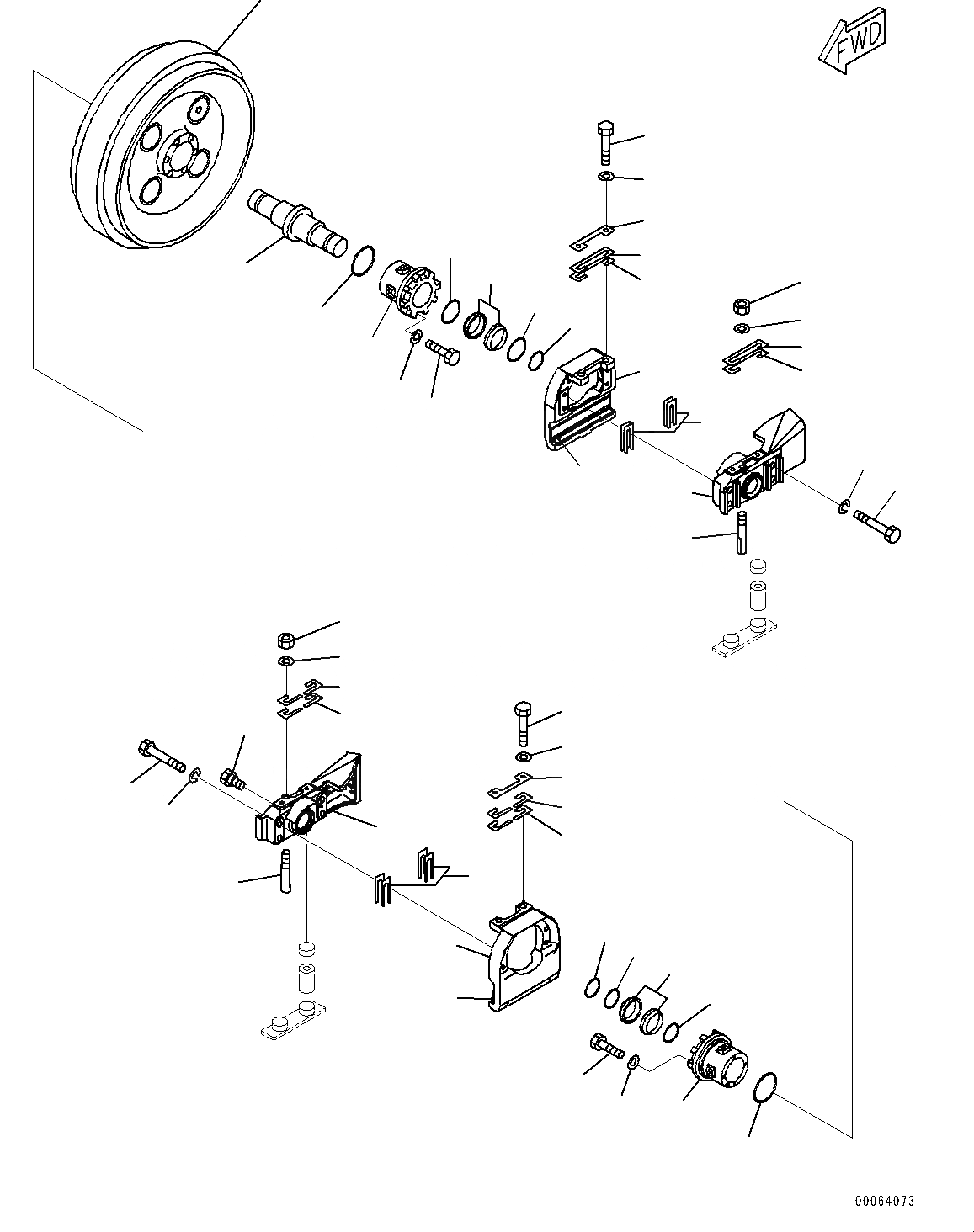 FWD

00064073