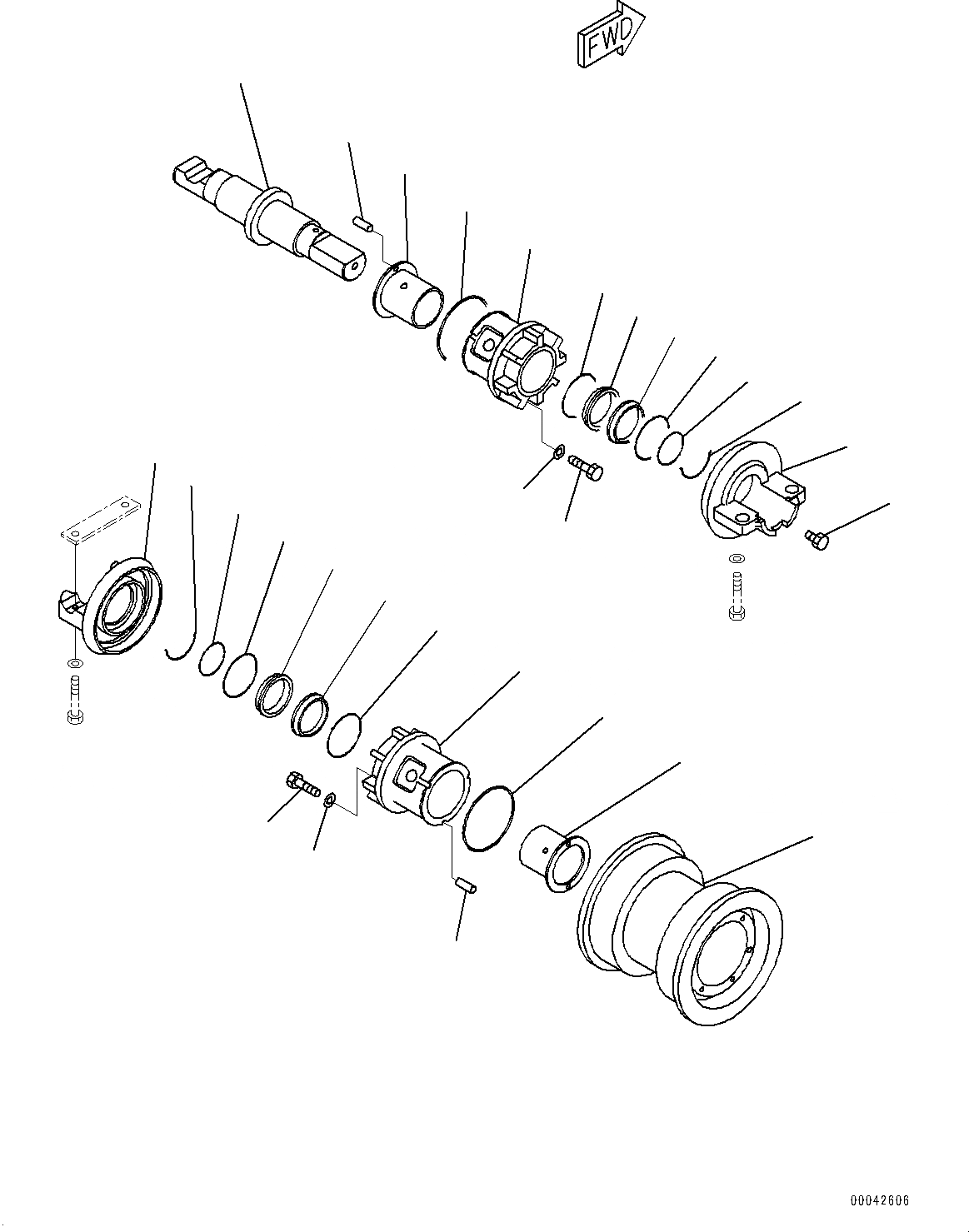 FWD

00042606