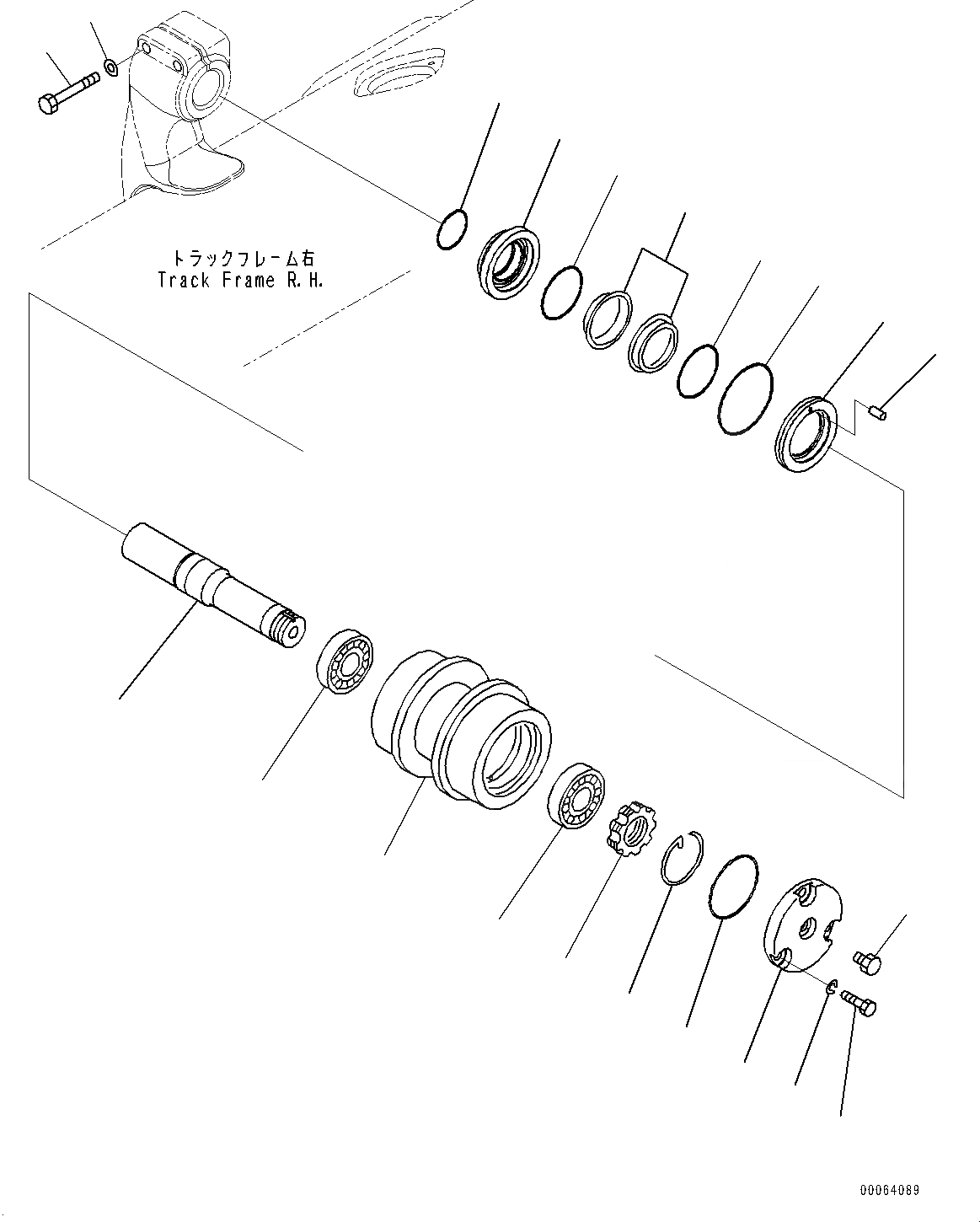 トラックフレーム右
Track Frame R.H.

00064089