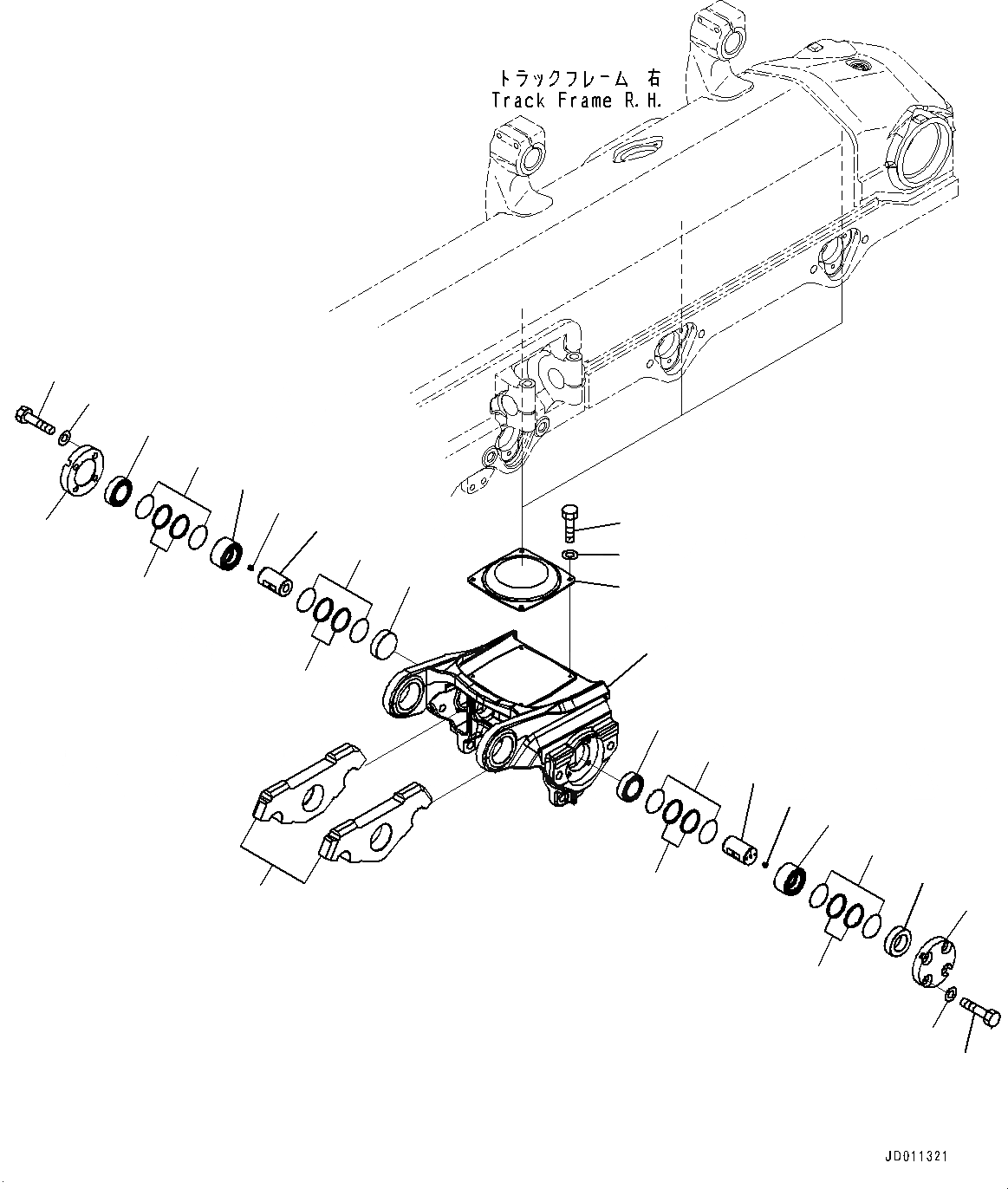 トラックフレーム 右
Track Frame R.H.

JD011321