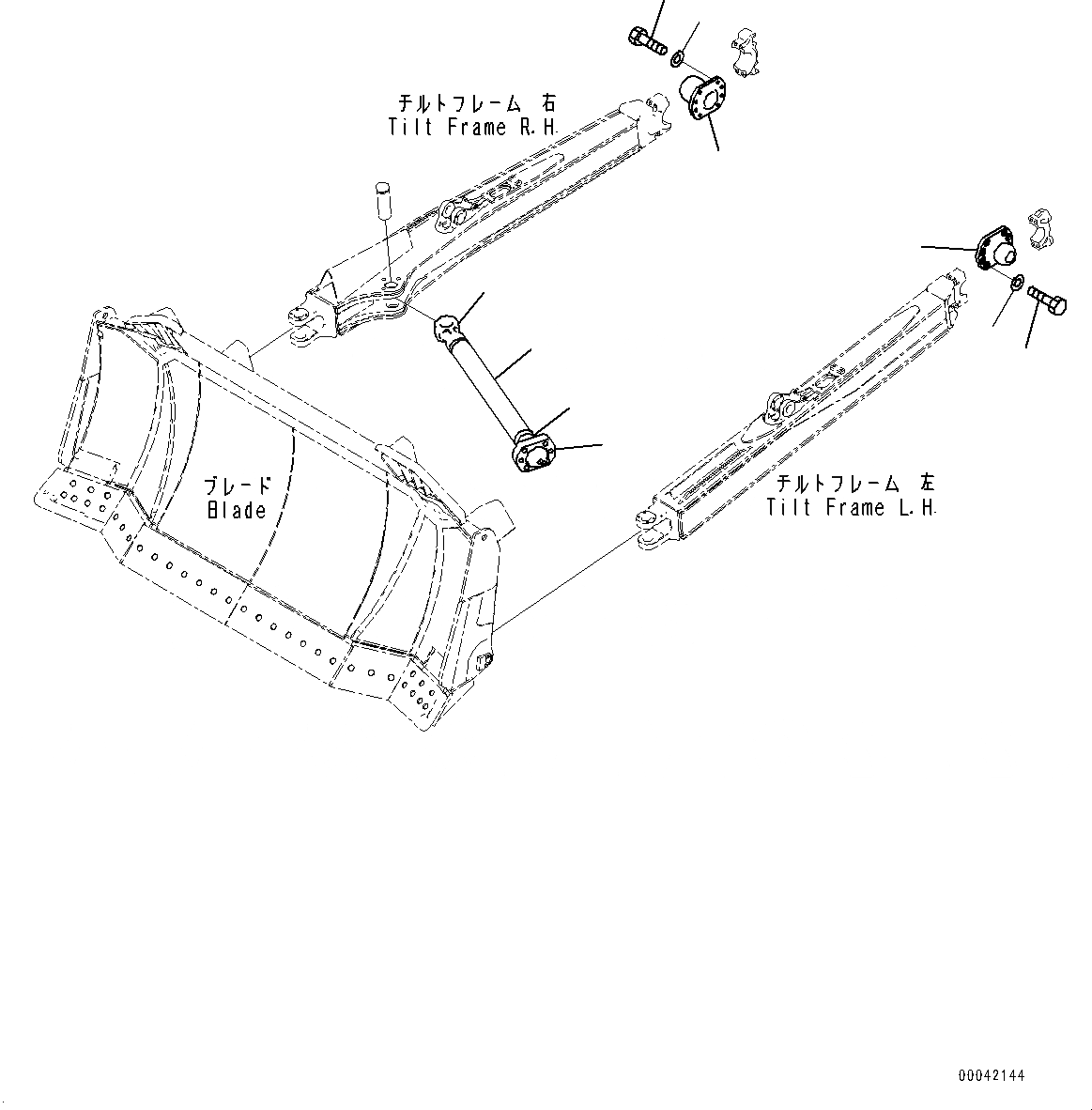 チルトフレーム 右
Tilt Frame R.H.

ブレード
Blade

チルトフレーム 左
Tilt Frame L.H.

00042144