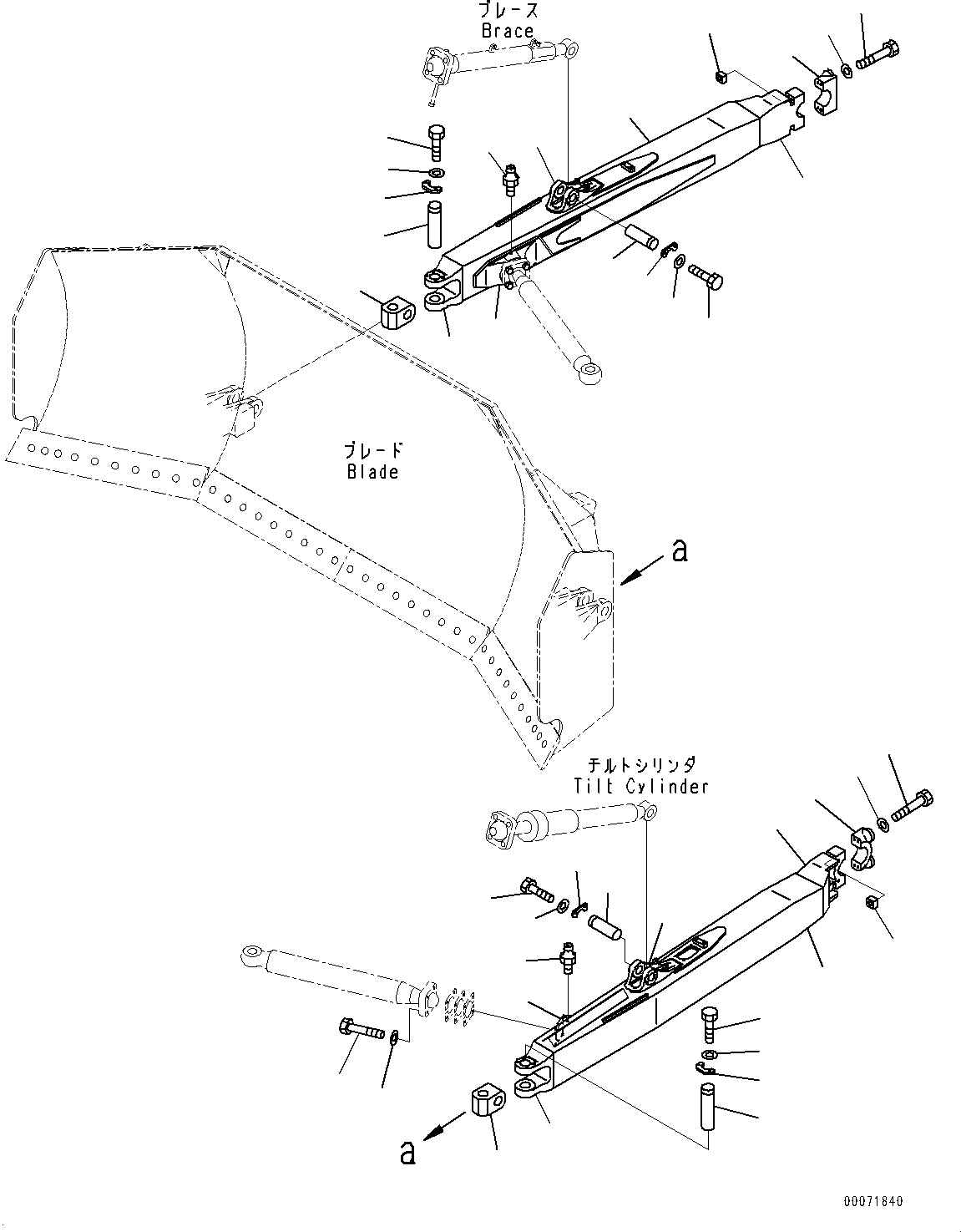 ブレース
Brace

ブレード
Blade

a

チルトシリンダ
Tilt Cylinder

a

00071840