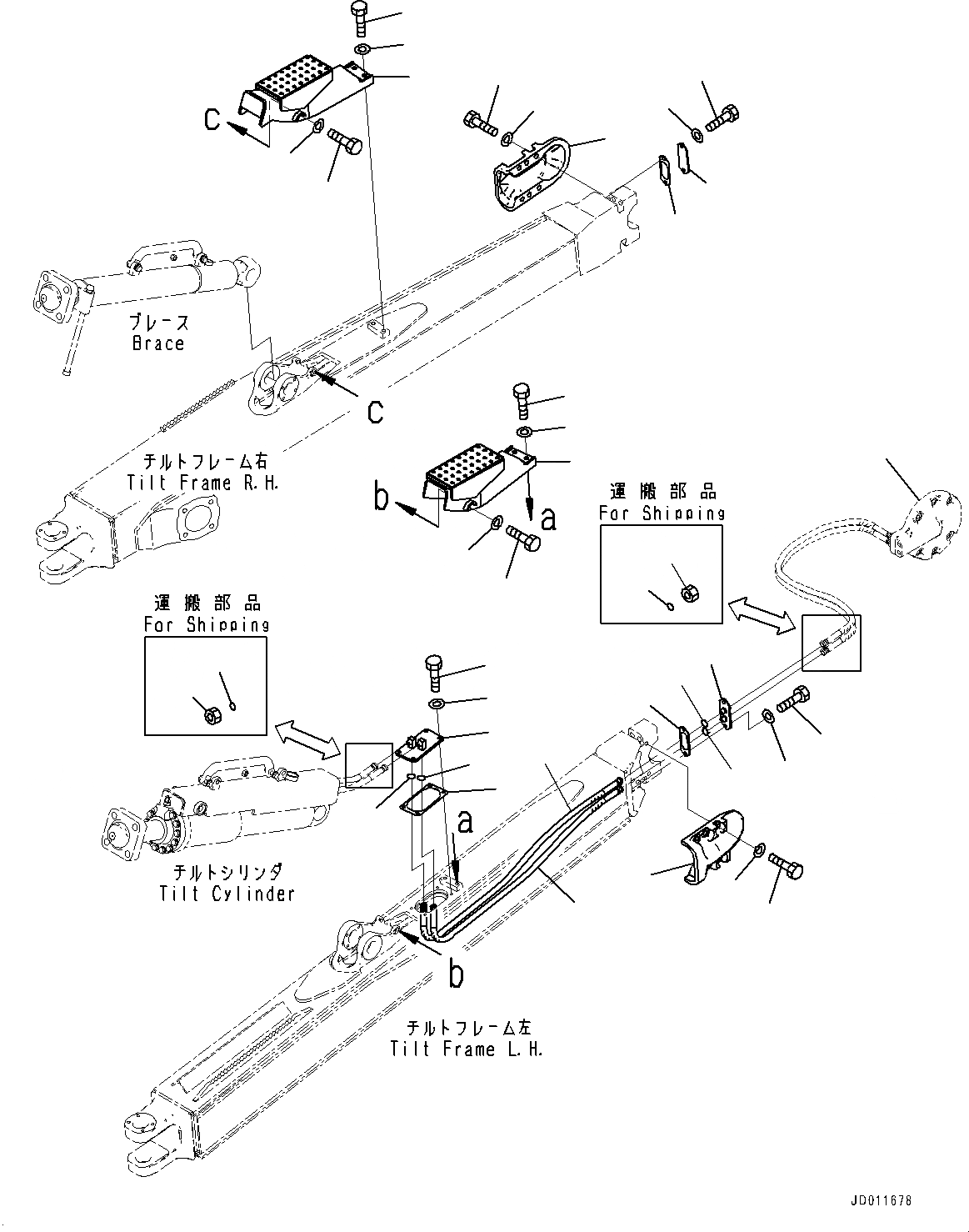 c

ブレース
Brace

c

チルトフレーム右
Tilt Frame R.H.

b

a

運搬部品
For Shipping

運搬部品
For Shipping

a

チルトシリンダ
Tilt Cylinder

b

チルトフレーム左
Tilt Frame L.H.

JD011678