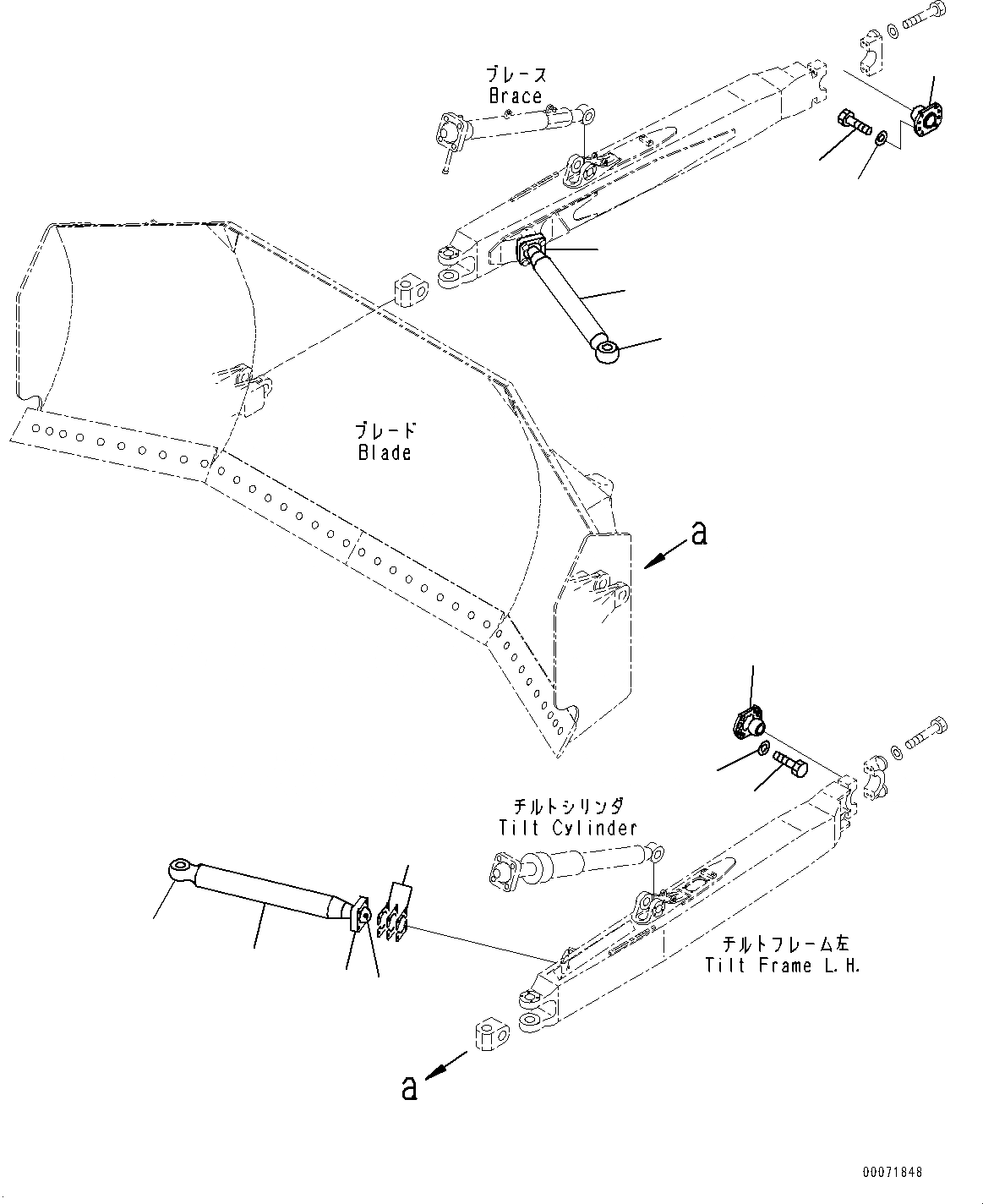 ブレース
Brace

ブレード
Blade

a

チルトシリンダ
Tilt Cylinder

チルトフレーム左
Tilt Frame L.H.

a

00071848