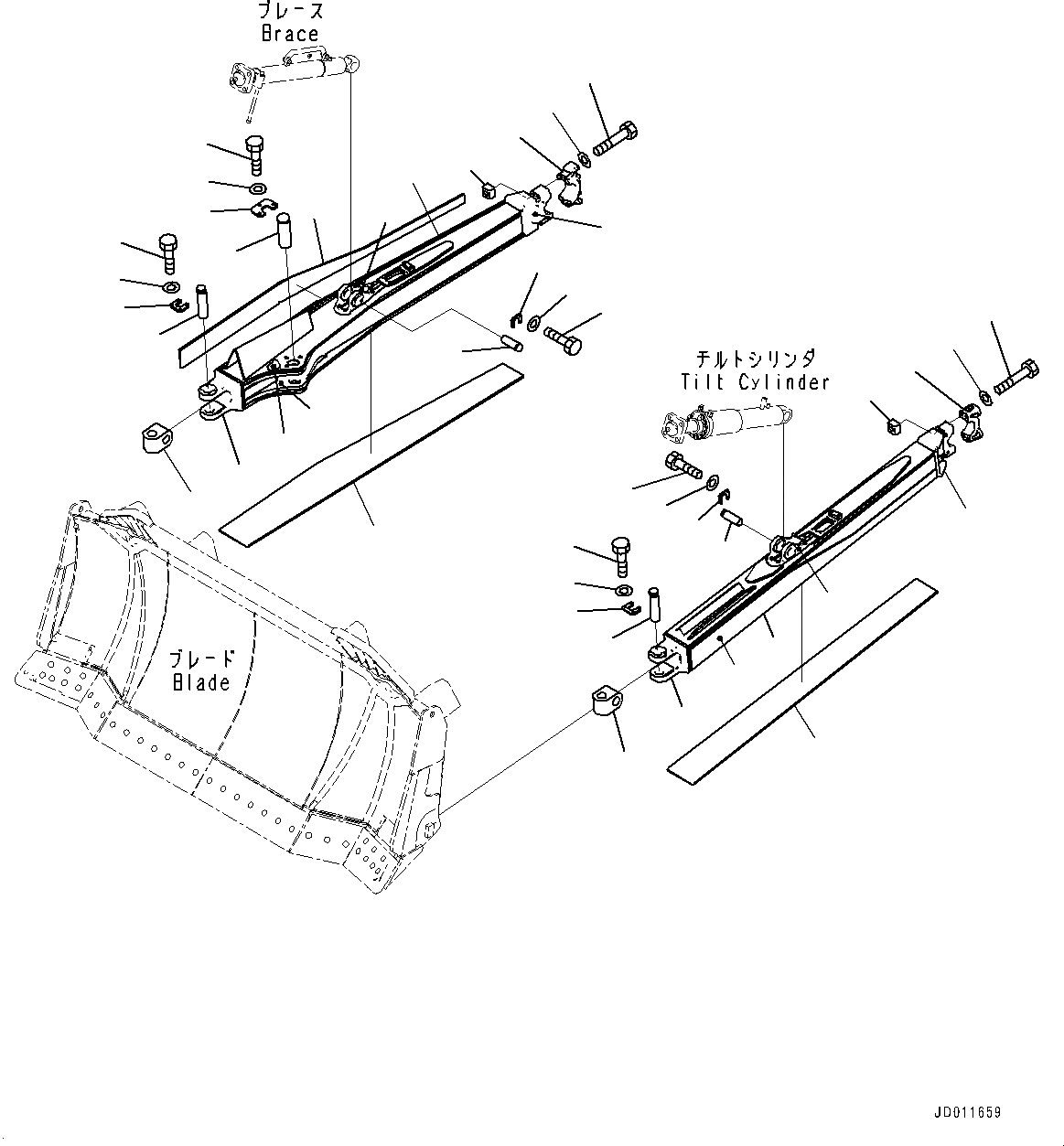 ブレース
Brace

チルトシリンダ
Tilt Cylinder

ブレード
Blade

JD011659