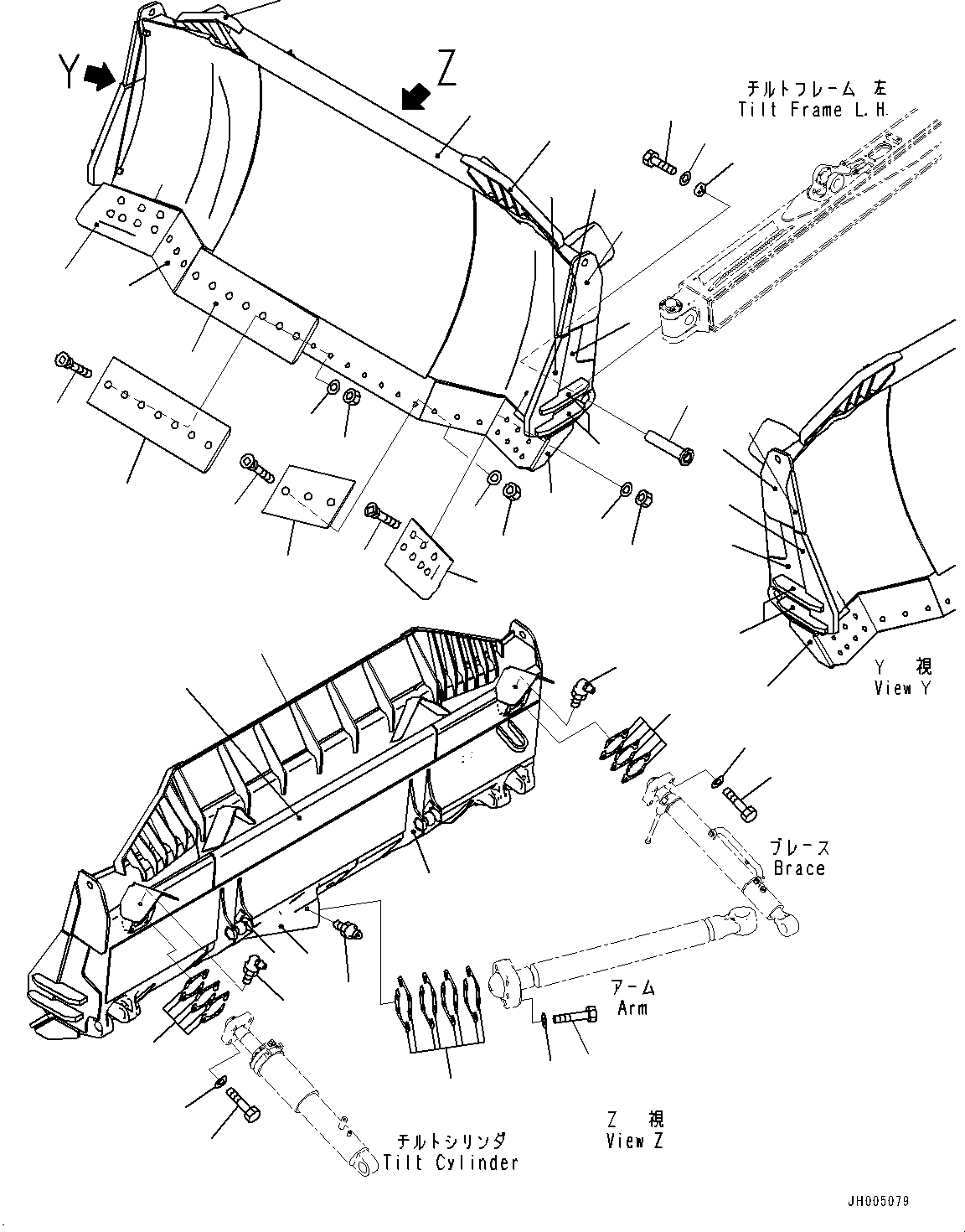 Y

Z

チルトフレーム 左
Tilt Frame L.H.

Y 視
View Y

ブレース
Brace

アーム
Arm

Z 視
View Z

チルトシリンダ
Tilt Cylinder

JH005079