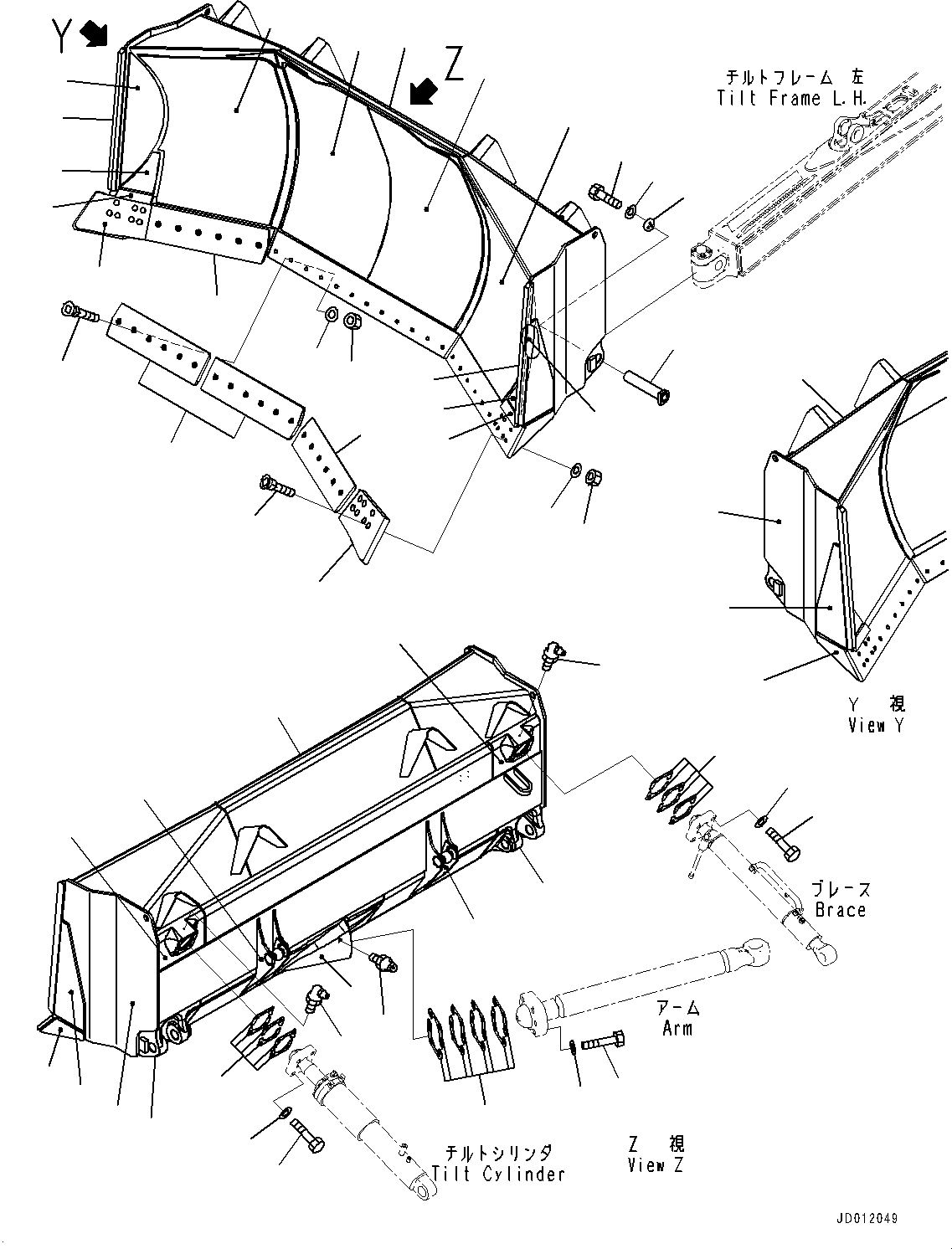 Y

Z

チルトフレーム 左
Tilt Frame L.H.

Y 視
View Y

ブレース
Brace

アーム
Arm

チルトシリンダ
Tilt Cylinder

Z 視
View Z

JD012049