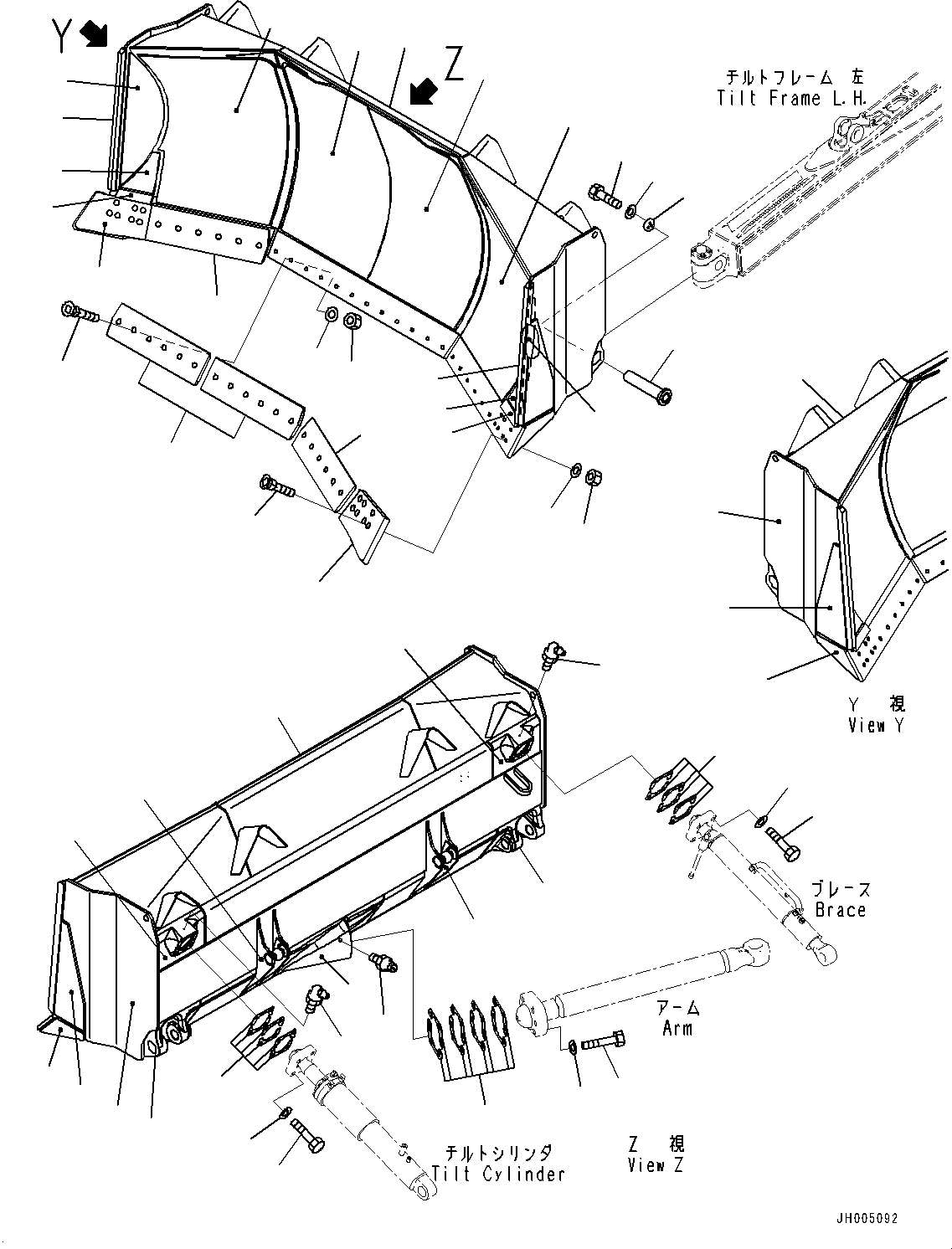 Y

Z

チルトフレーム 左
Tilt Frame L.H.

Y 視
View Y

ブレース
Brace

アーム
Arm

チルトシリンダ
Tilt Cylinder

Z 視
View Z

JH005092