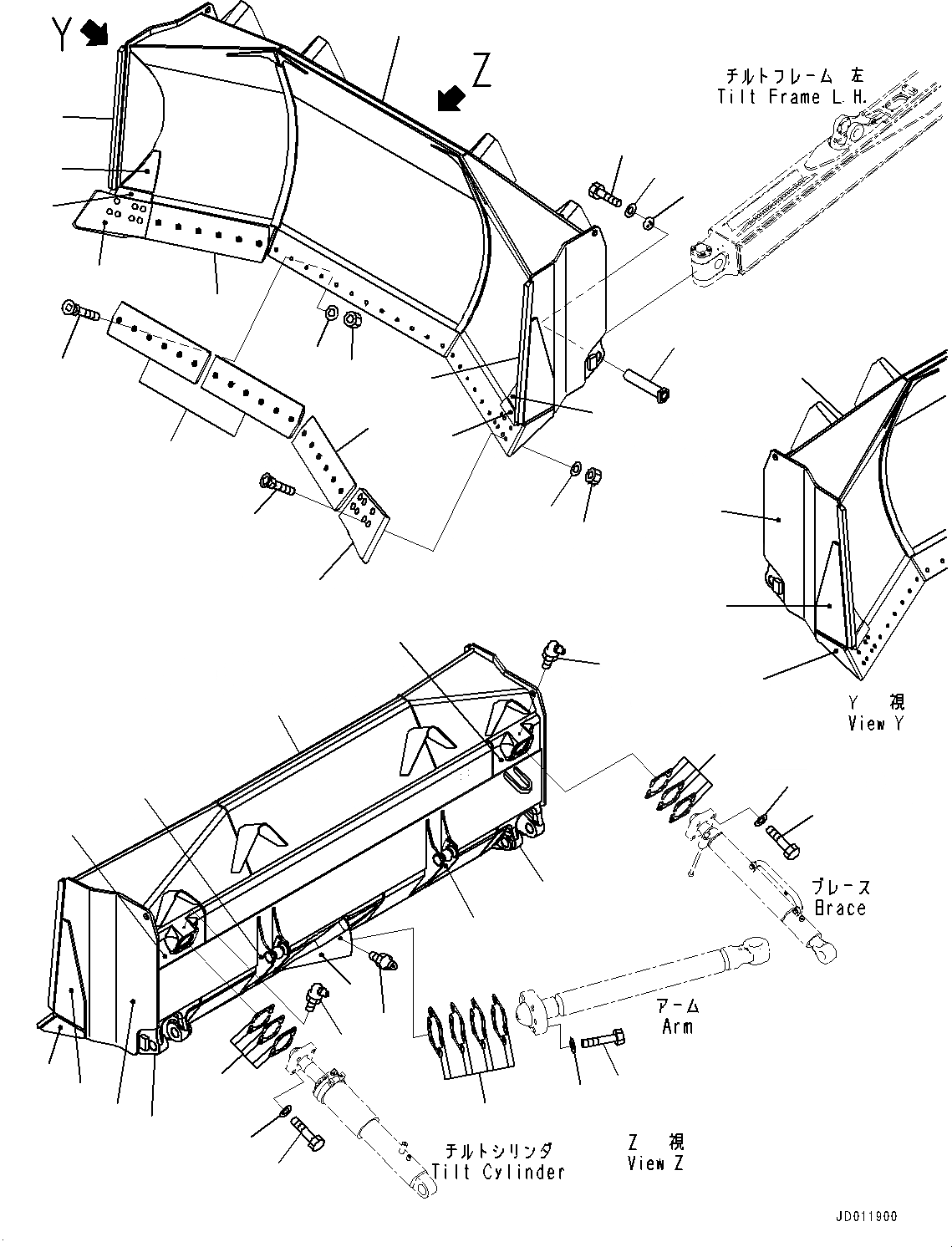 Y

Z

チルトフレーム 左
Tilt Frame L.H.

Y 視
View Y

ブレース
Brace

アーム
Arm

チルトシリンダ
Tilt Cylinder

Z 視
View Z

JD011900