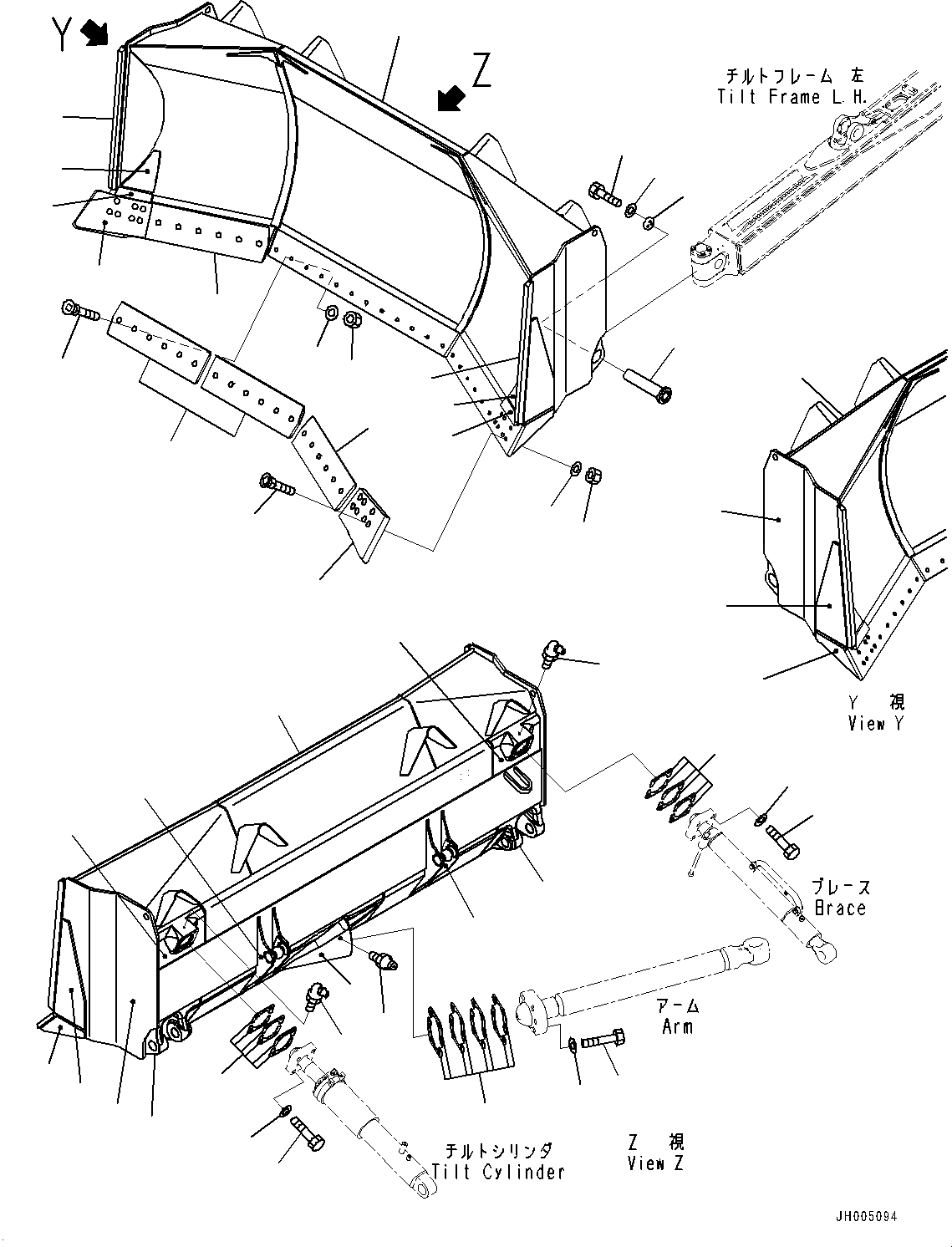 Y

Z

チルトフレーム 左
Tilt Frame L.H.

Y 視
View Y

ブレース
Brace

アーム
Arm

チルトシリンダ
Tilt Cylinder

Z 視
View Z

JH005094