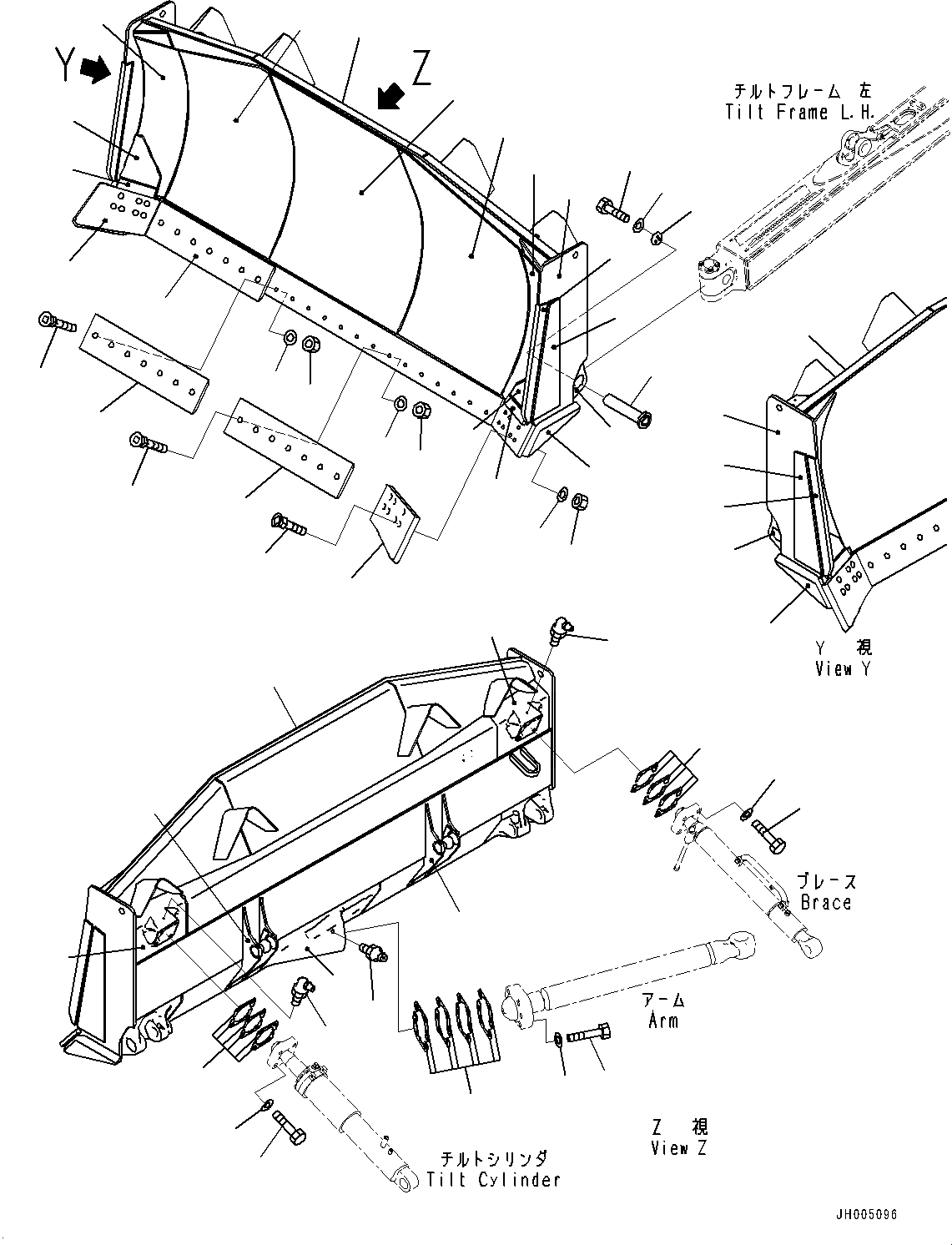 Y

Z

チルトフレーム 左
Tilt Frame L.H.

Y 視
View Y

ブレース
Brace

アーム
Arm

Z 視
View Z

チルトシリンダ
Tilt Cylinder

JH005096