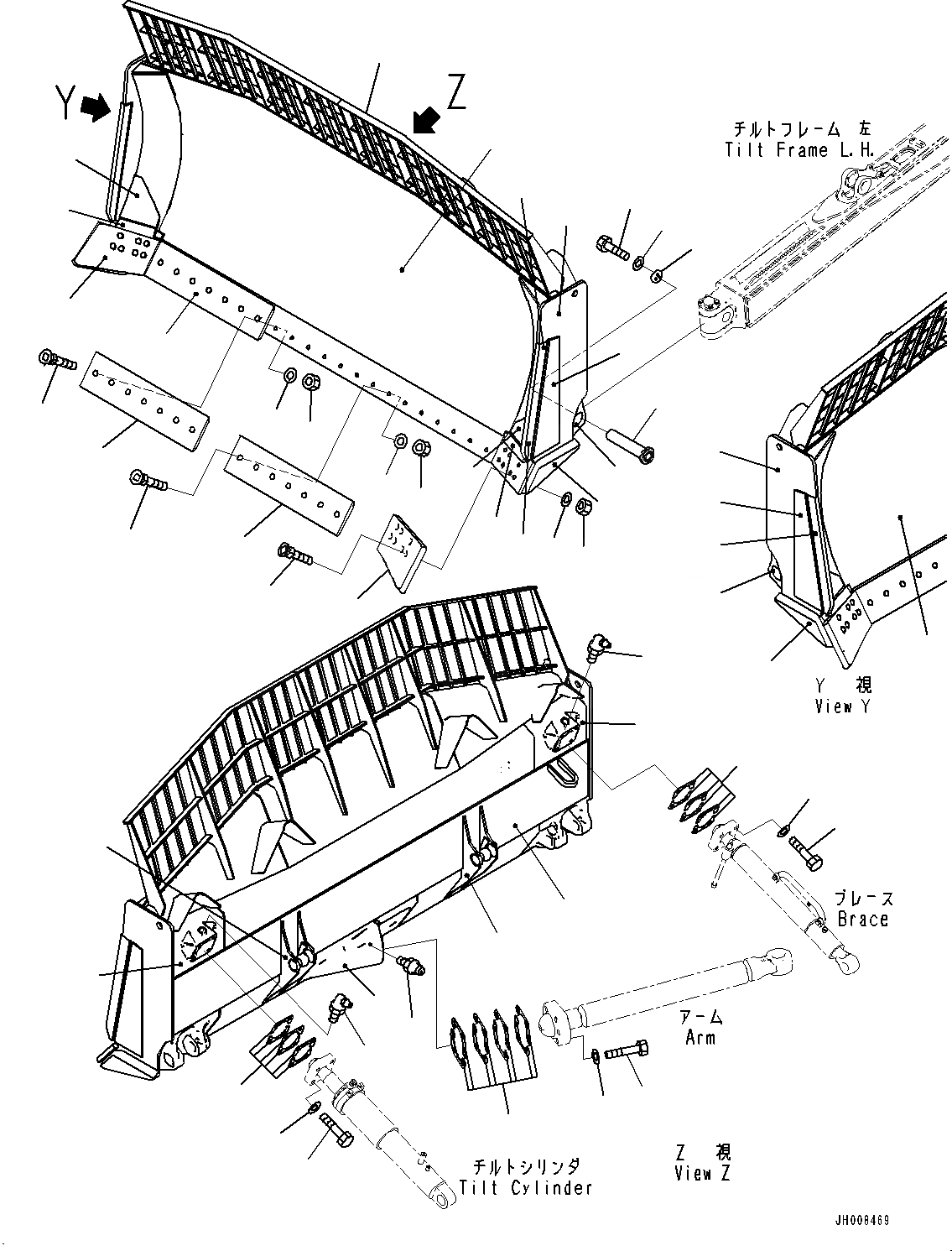 Y

Z

チルトフレーム 左
Tilt Frame L.H.

Y 視
View Y

ブレース
Brace

アーム
Arm

チルトシリンダ
Tilt Cylinder

Z 視
View Z

JH008469