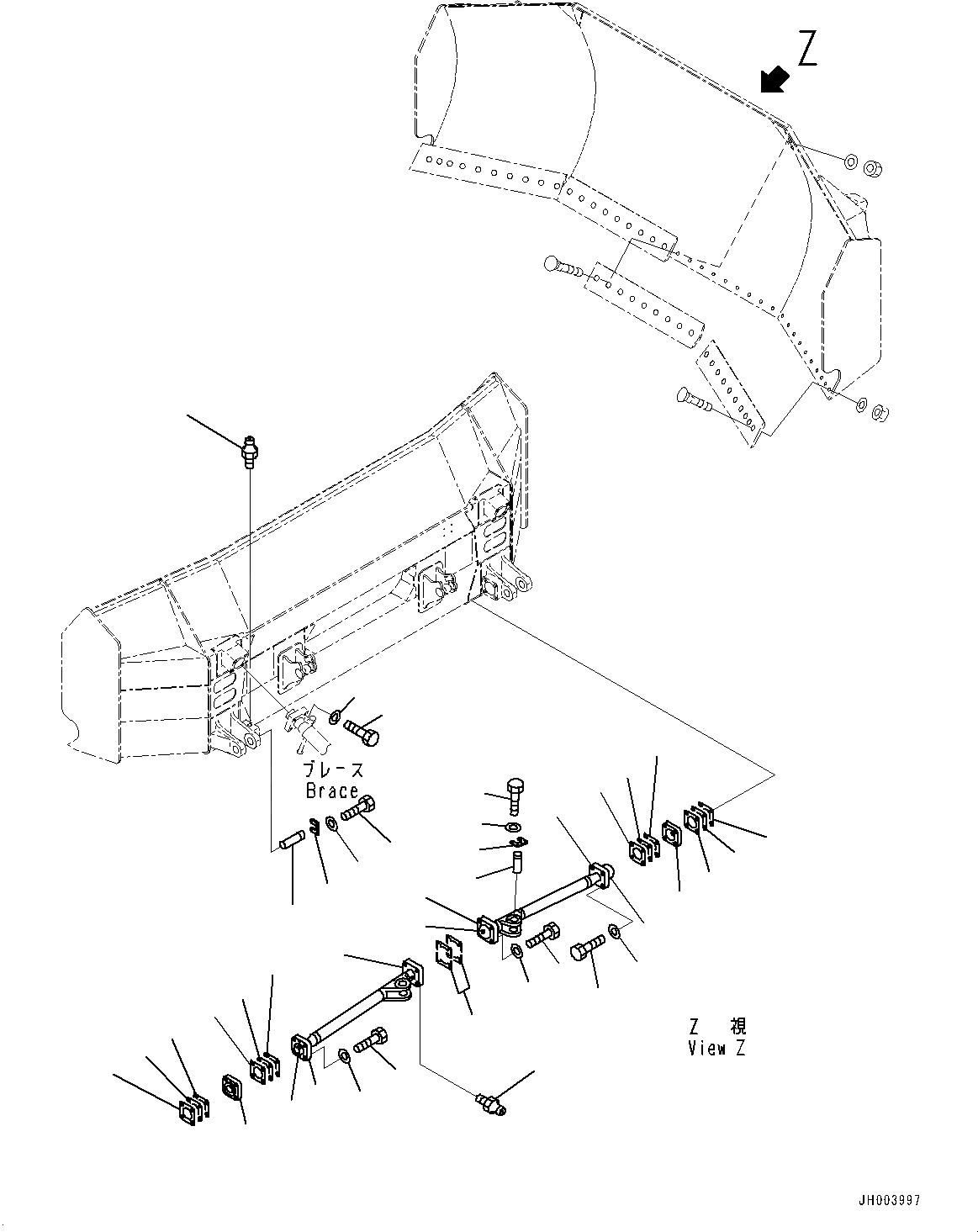 Z

ブレース
Brace

Z 視
View Z

JH003997