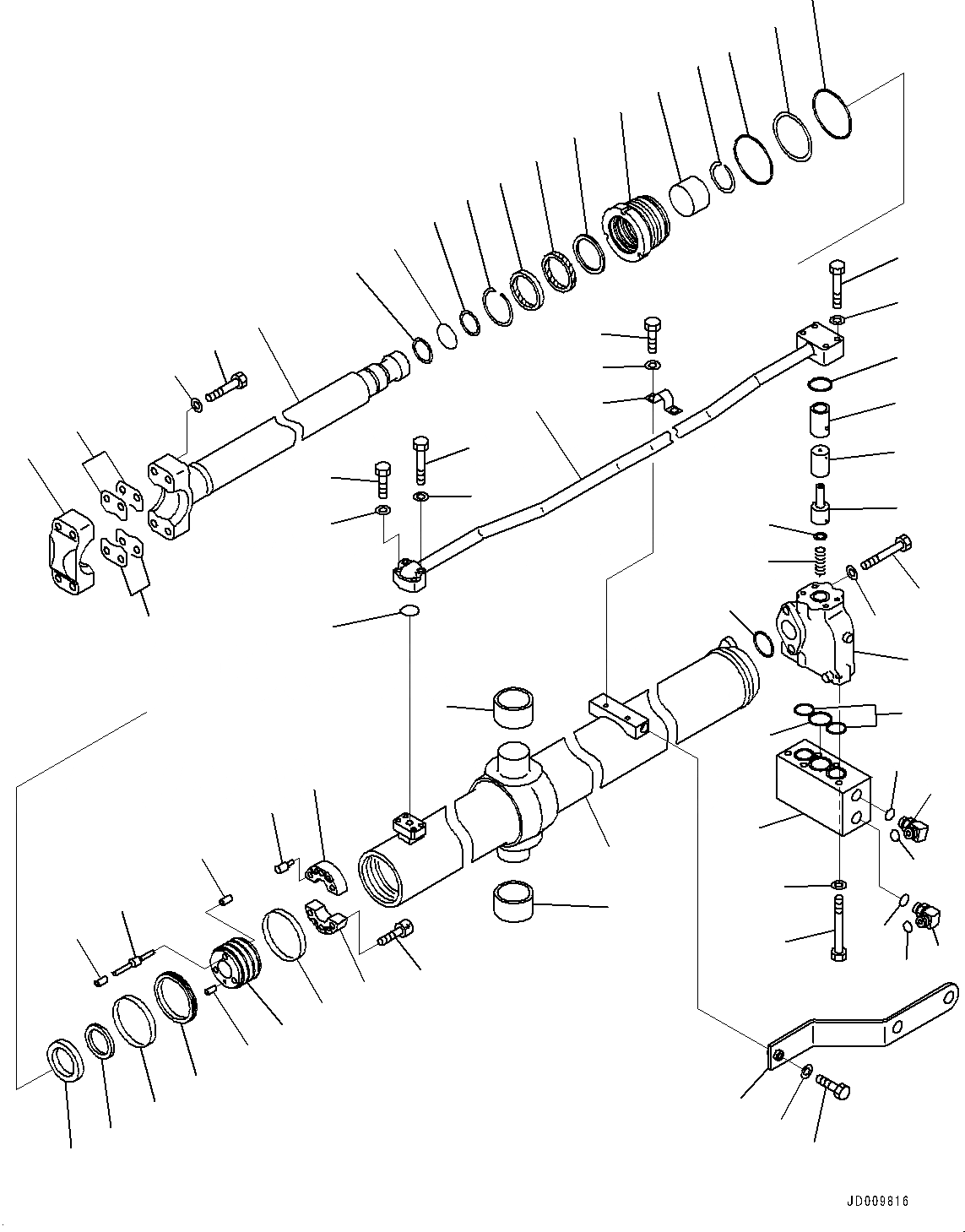 JD009816