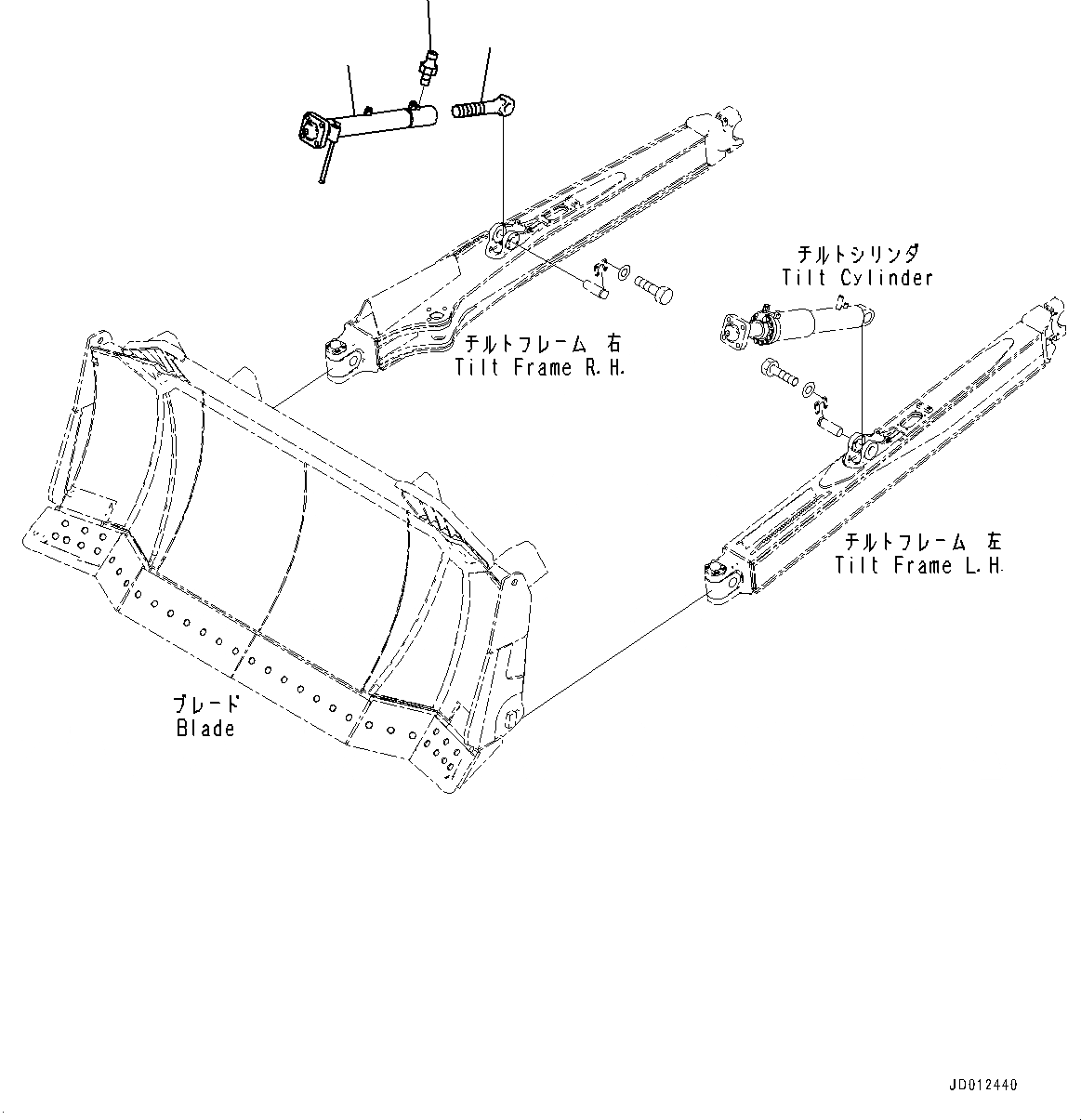 チルトシリンダ
Tilt Cylinder

チルトフレーム 右
Tilt Frame R.H.

チルトフレーム 左
Tilt Frame L.H.

ブレード
Blade

JD012440