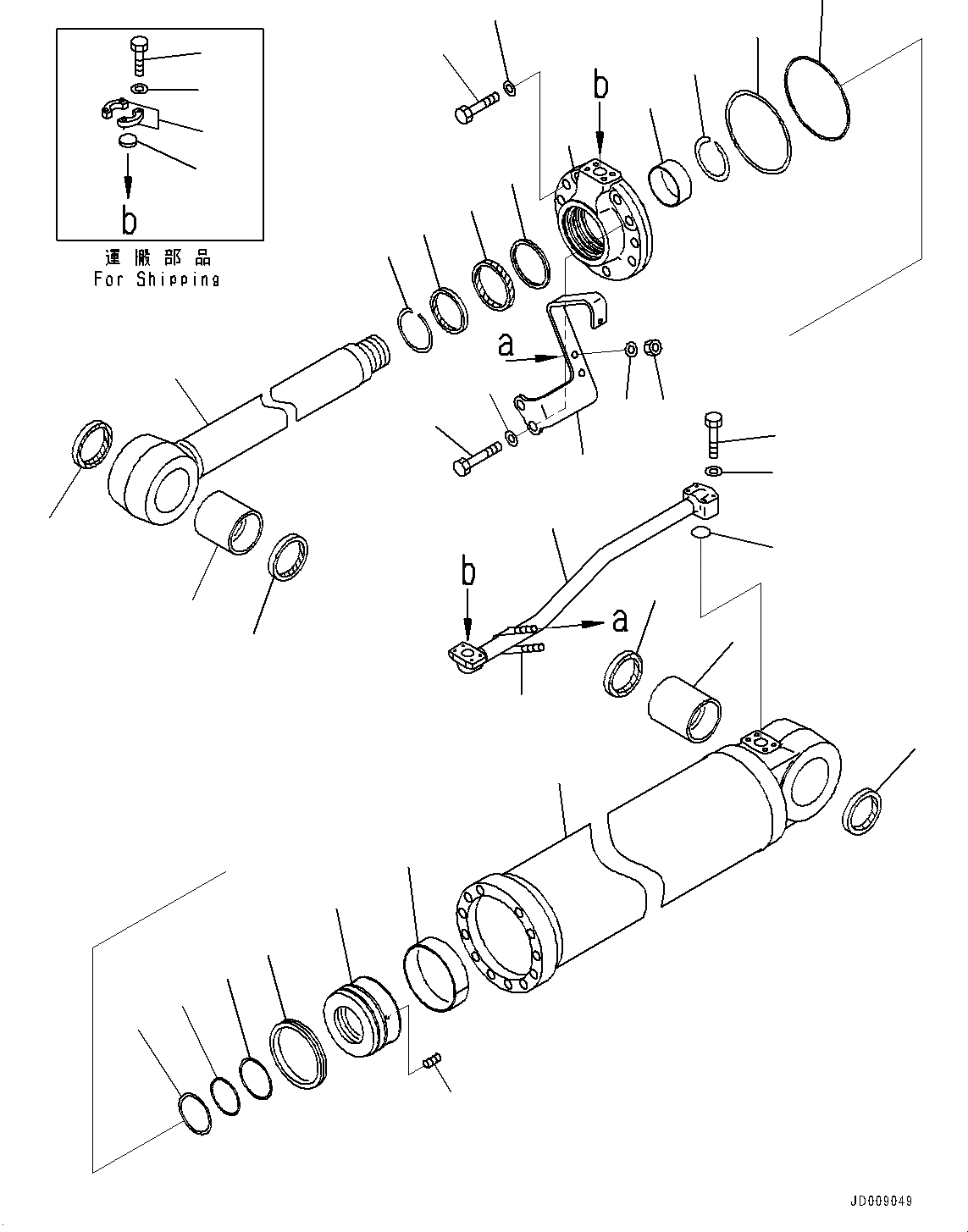 b
運搬部品
For Shipping

b

a

b

a

JD009049