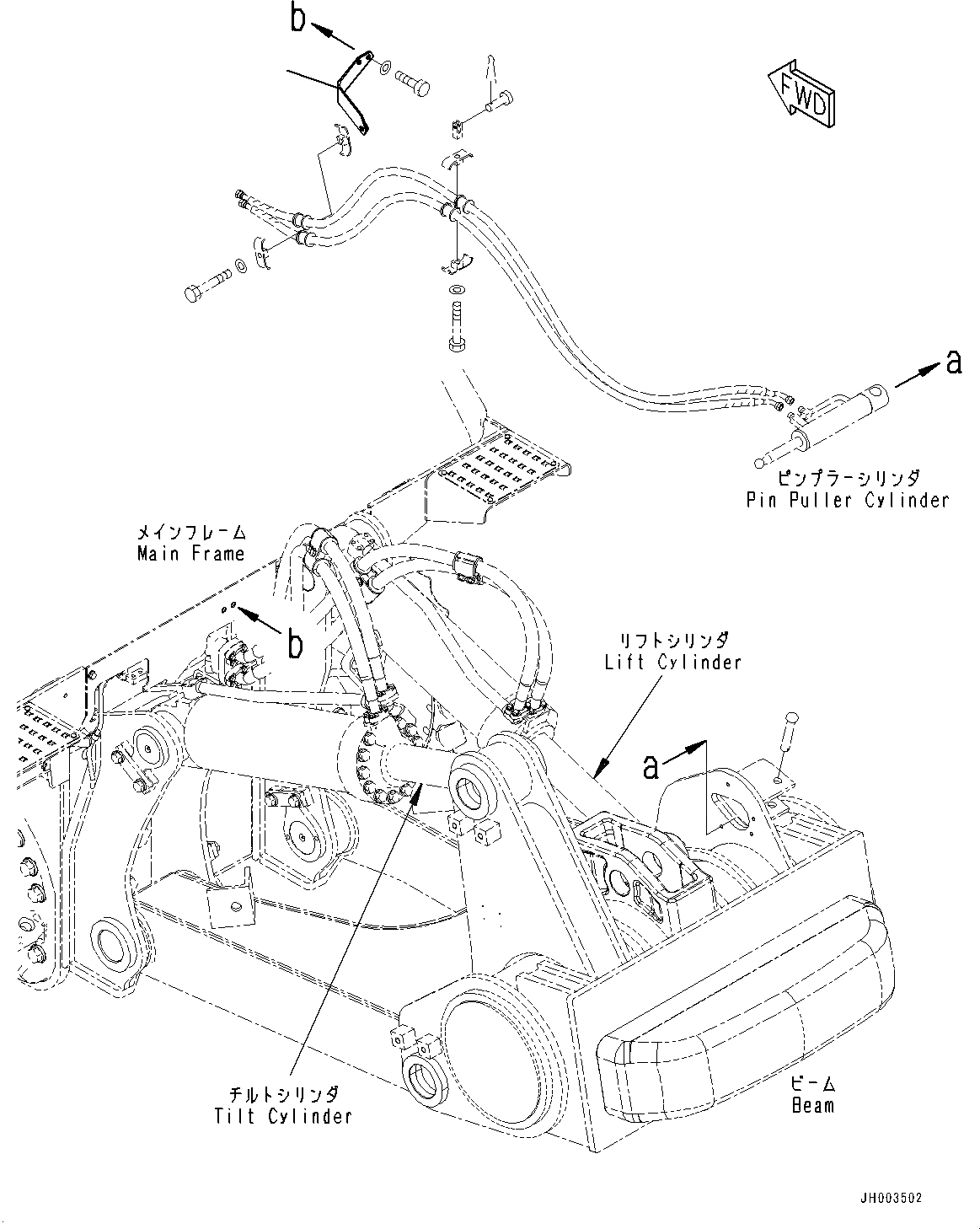 b

FWD

a

ピンプラーシリンダ
Pin Puller Cylinder

メインフレーム
Main Frame

b

リフトシリンダ
Lift Cylinder

a

チルトシリンダ
Tilt Cylinder

ビーム
Beam

JH003502