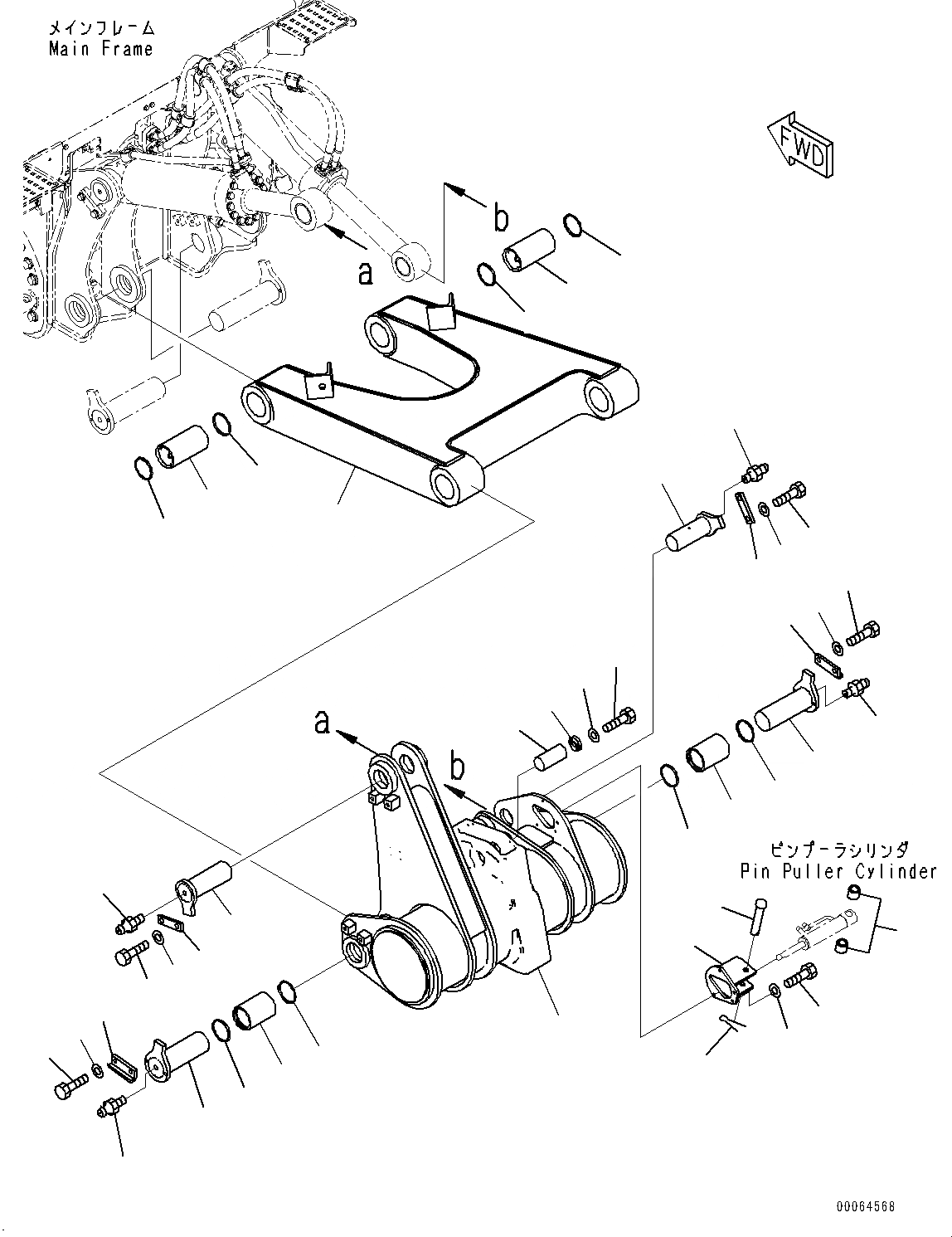 メインフレーム
Main Frame

FWD

b

a

a

b

ピンプーラシリンダ
Pin Puller Cylinder

00064568