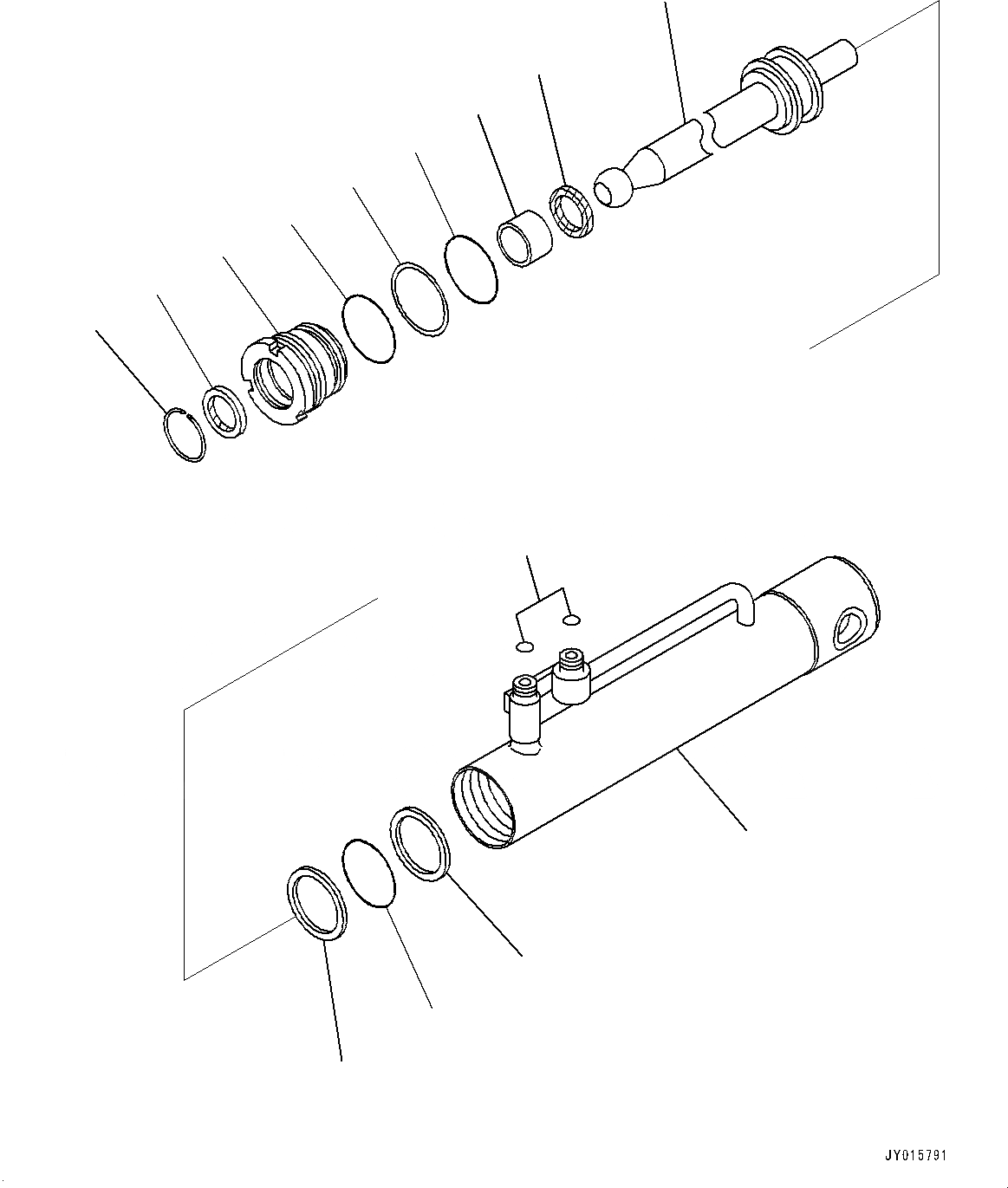 JY015791