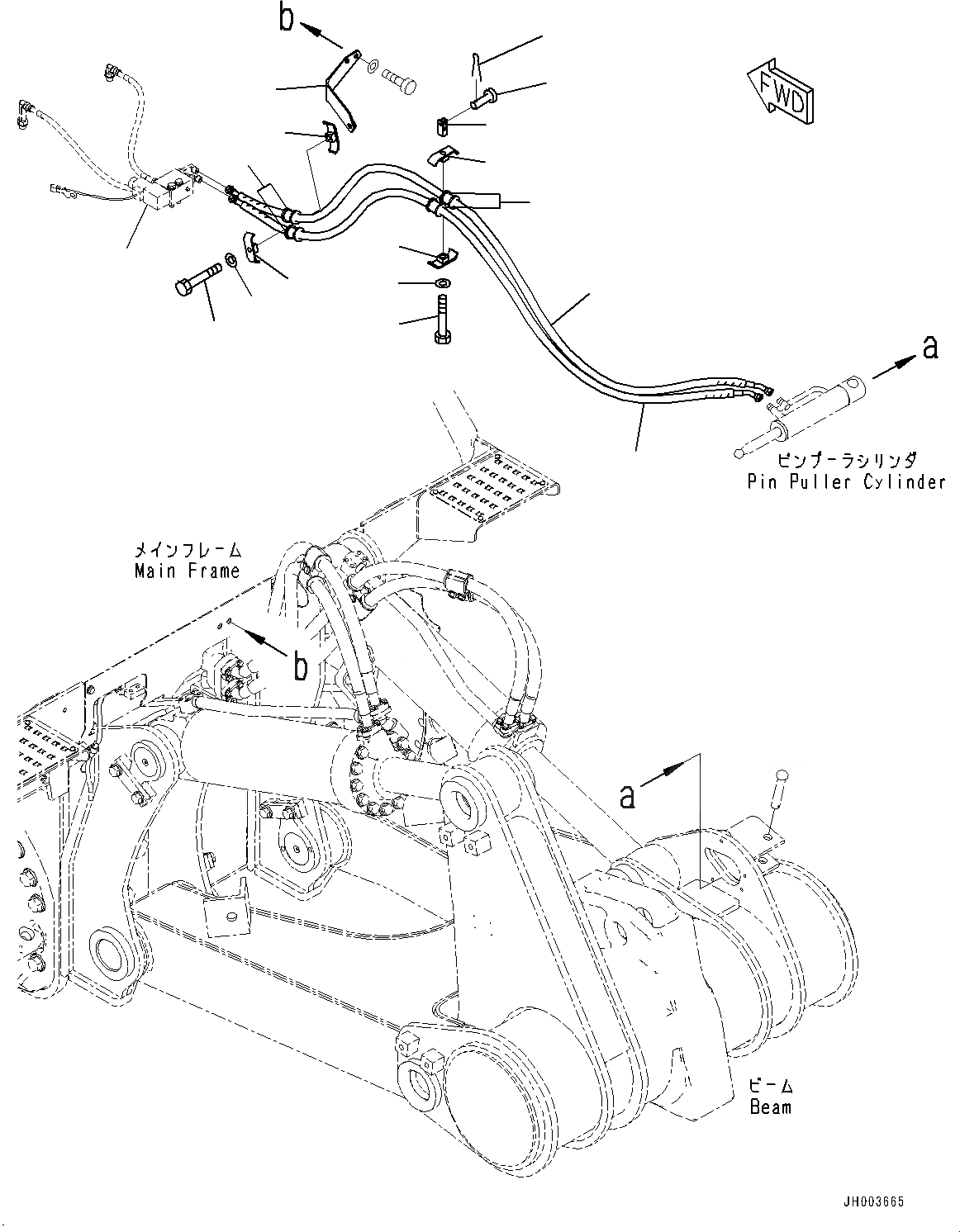 b

FWD

a

ピンプーラシリンダ
Pin Puller Cylinder

メインフレーム
Main Frame

b

a

ビーム
Beam

JH003665