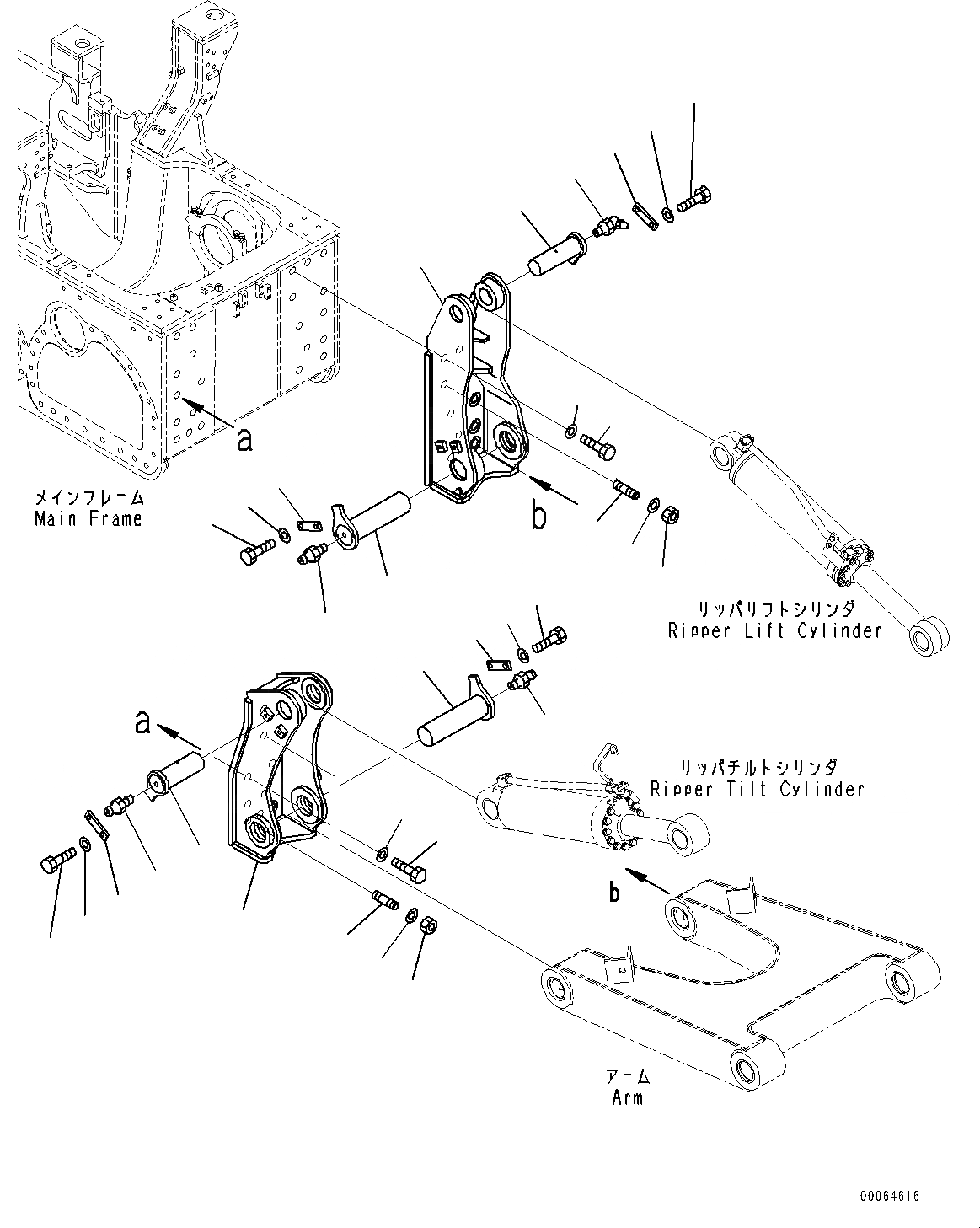 a

メインフレーム
Main Frame

b

リッパリフトシリンダ
Ripper Lift Cylinder

a

リッパチルトシリンダ
Ripper Tilt Cylinder

b

アーム
Arm

00064616