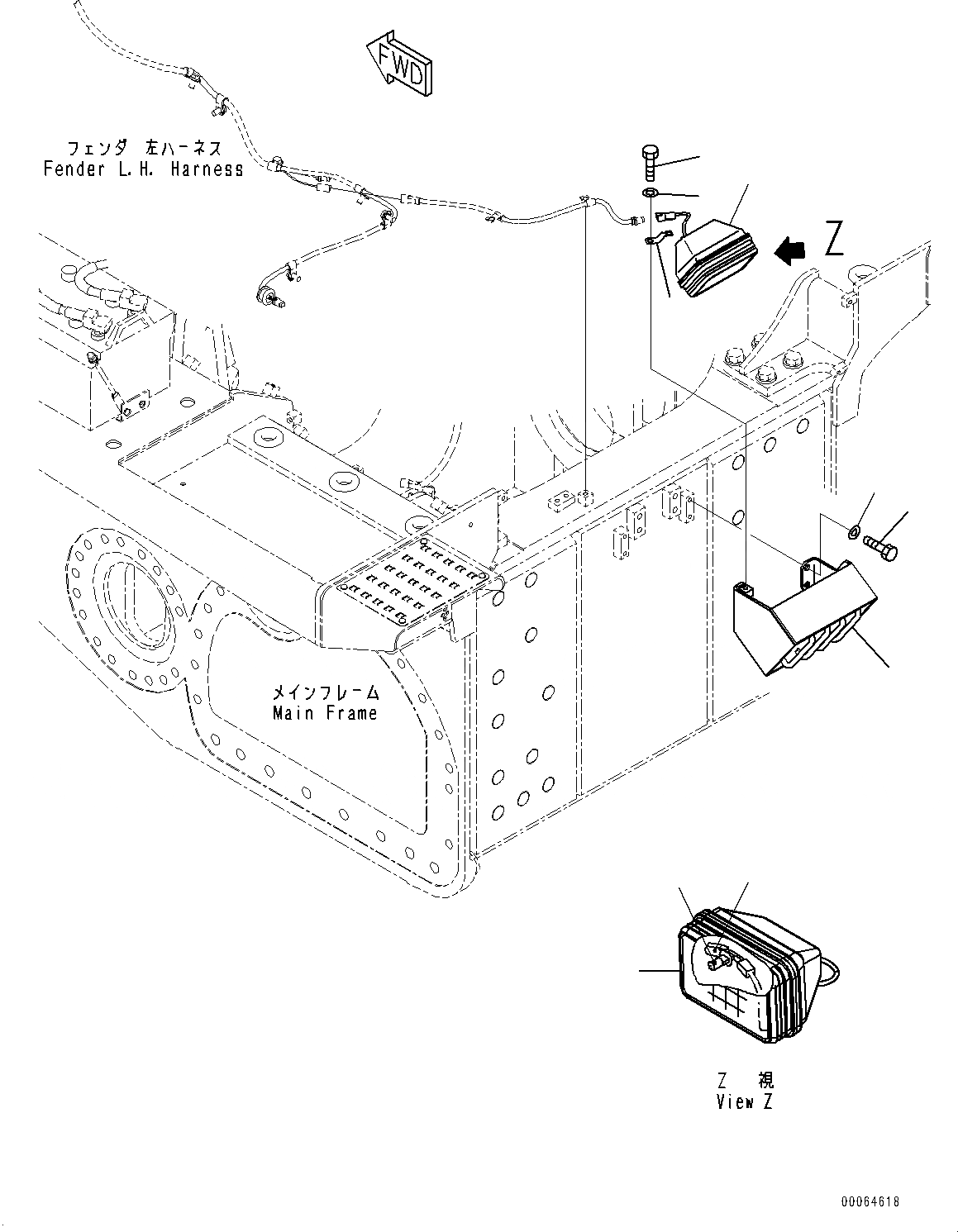 FWD

フェンダ 左ハーネス
Fender L.H. Harness

Z

メインフレーム
Main Frame

Z 視
View Z

00064618